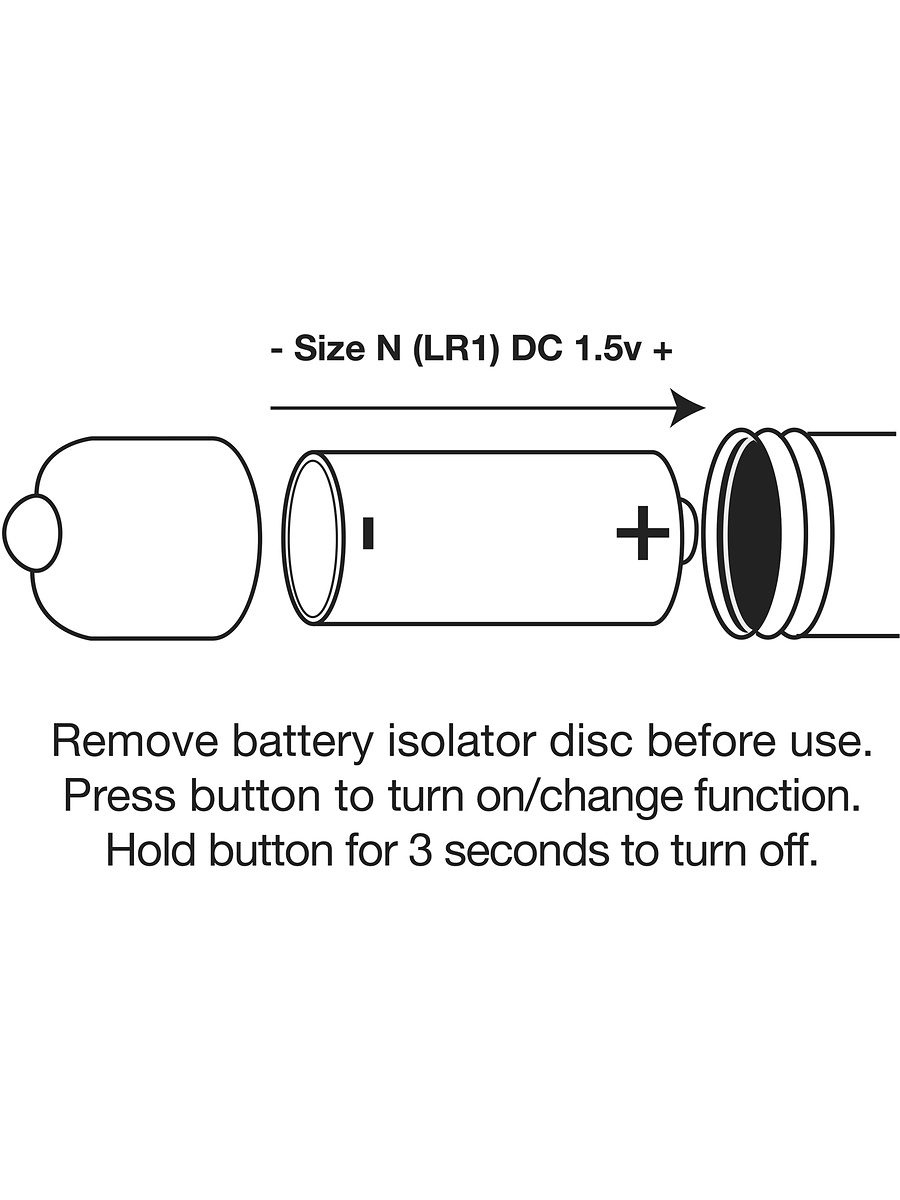 - Size N (LR1) DC 1.5v +

- +

Remove battery isolator disc before use.
Press button to turn on/change function.
Hold button for 3 seconds to turn off.