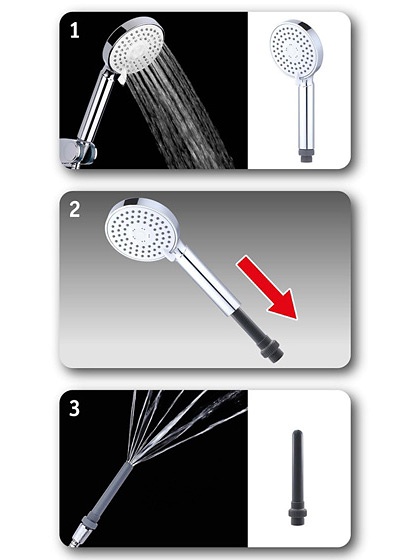 1

2

3