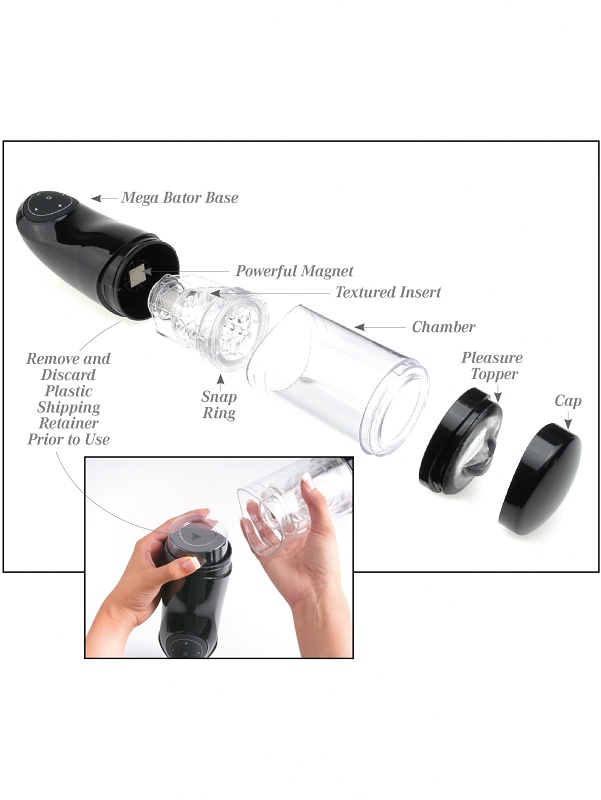 Mega Bator Base

Powerful Magnet

Textured Insert

Chamber

Remove and Discard Plastic Shipping Retainer Prior to Use

Snap Ring

Pleasure Topper

Cap