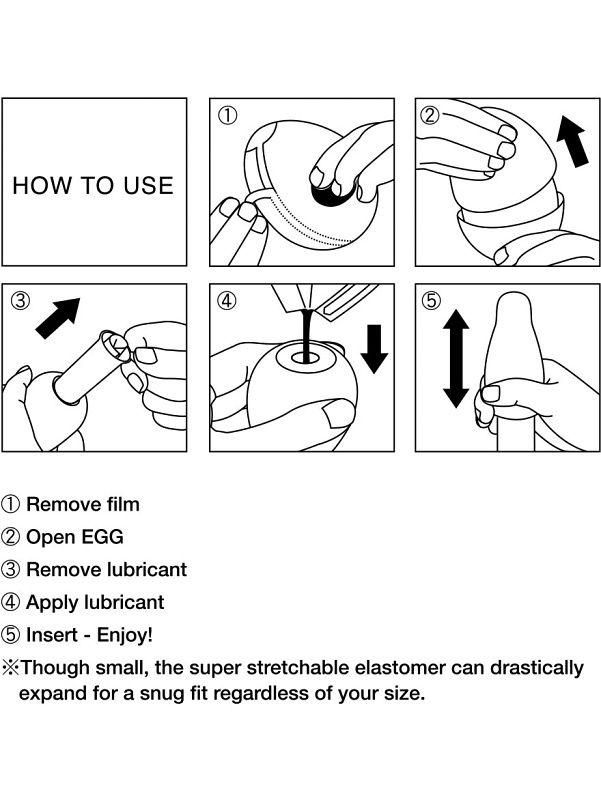 HOW TO USE

①

②

③

④

⑤

① Remove film
② Open EGG
③ Remove lubricant
④ Apply lubricant
⑤ Insert - Enjoy!
※Though small, the super stretchable elastomer can drastically expand for a snug fit regardless of your size.