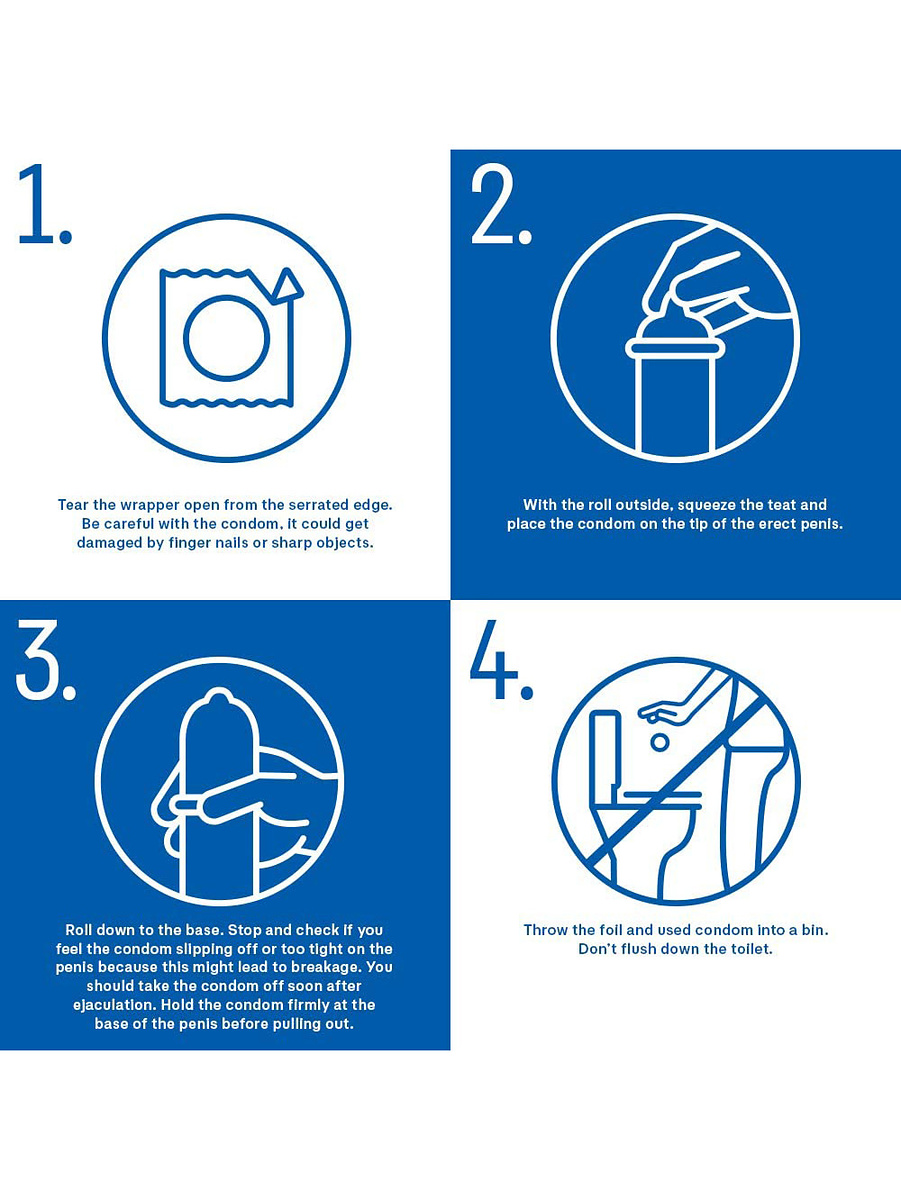 1.

Tear the wrapper open from the serrated edge. Be careful with the condom, it could get damaged by finger nails or sharp objects.

2.

With the roll outside, squeeze the teat and place the condom on the tip of the erect penis.

3.

Roll down to the base. Stop and check if you feel the condom slipping off or too tight on the penis because this might lead to breakage. You should take the condom off soon after ejaculation. Hold the condom firmly at the base of the penis before pulling out.

4.

Throw the foil and used condom into a bin. Don't flush down the toilet.