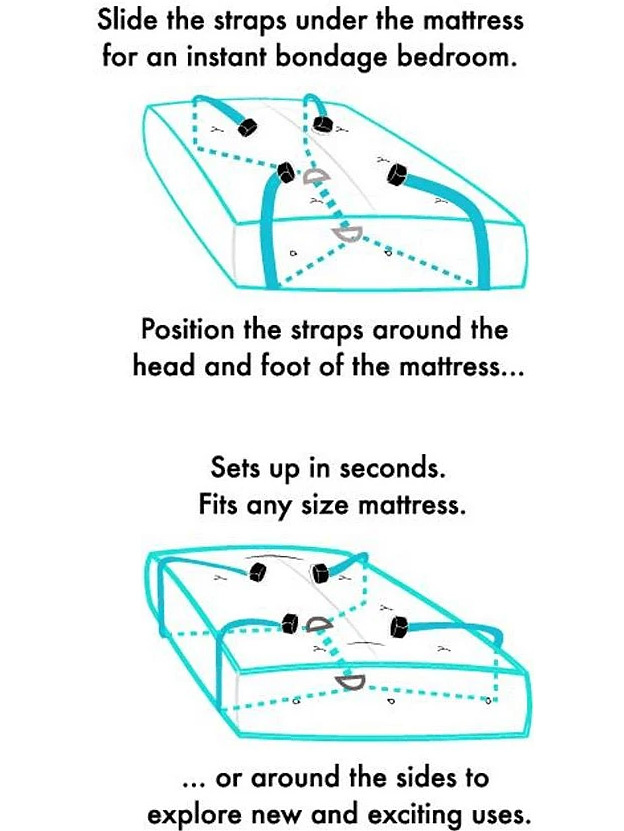 Slide the straps under the mattress for an instant bondage bedroom.

Position the straps around the head and foot of the mattress...

Sets up in seconds.
Fits any size mattress.

... or around the sides to explore new and exciting uses.