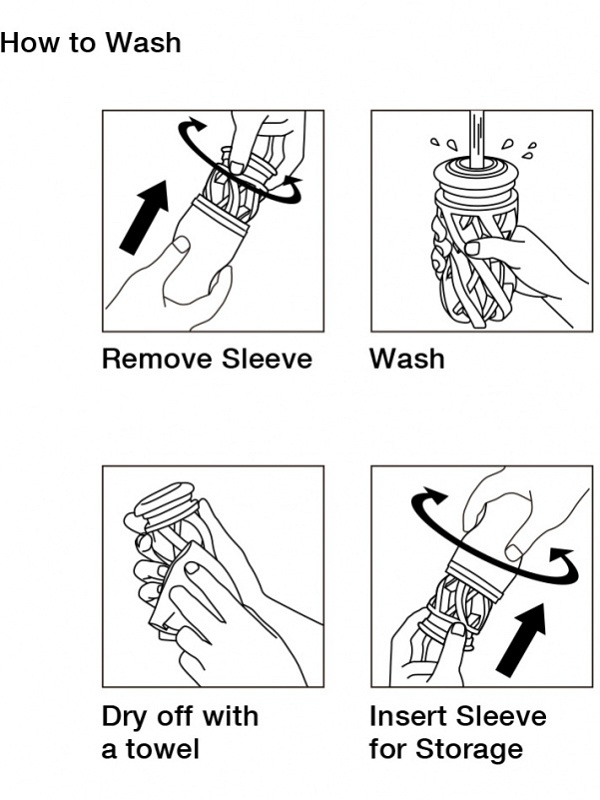 How to Wash

Remove Sleeve

Wash

Dry off with a towel

Insert Sleeve for Storage