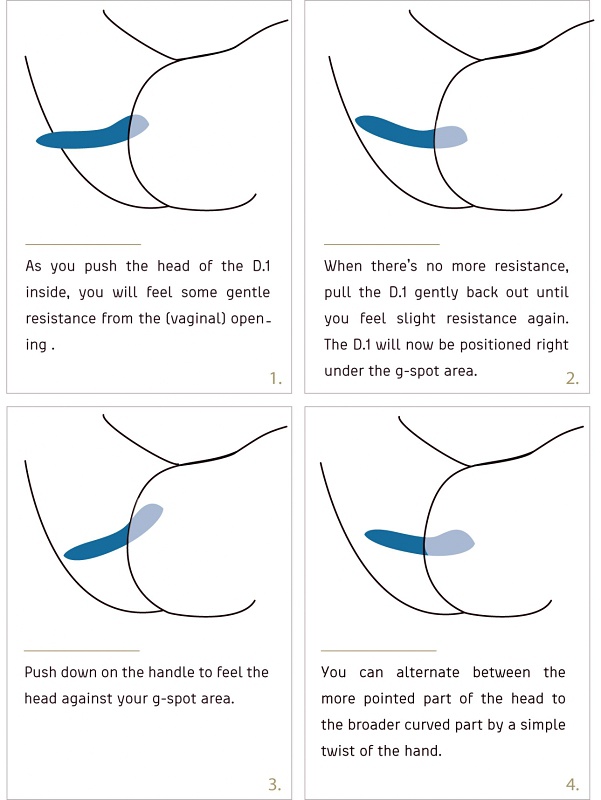 As you push the head of the D.1 inside, you will feel some gentle resistance from the (vaginal) opening .

1.

When there's no more resistance, pull the D.1 gently back out until you feel slight resistance again. The D.1 will now be positioned right under the g-spot area.

2.

Push down on the handle to feel the head against your g-spot area.

3.

You can alternate between the more pointed part of the head to the broader curved part by a simple twist of the hand.

4.