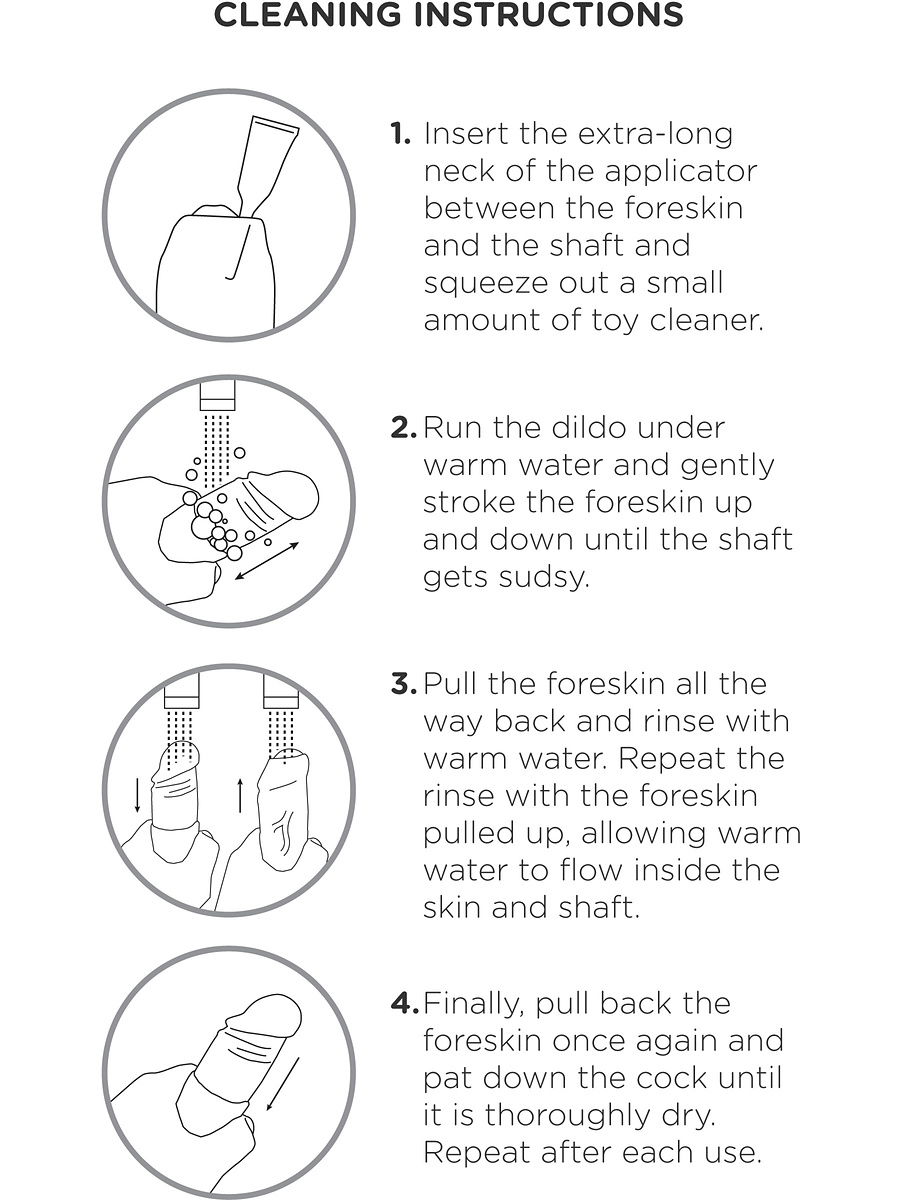 CLEANING INSTRUCTIONS

1. Insert the extra-long neck of the applicator between the foreskin and the shaft and squeeze out a small amount of toy cleaner.

2. Run the dildo under warm water and gently stroke the foreskin up and down until the shaft gets sudsy.

3. Pull the foreskin all the way back and rinse with warm water. Repeat the rinse with the foreskin pulled up, allowing warm water to flow inside the skin and shaft.

4. Finally, pull back the foreskin once again and pat down the cock until it is thoroughly dry. Repeat after each use.