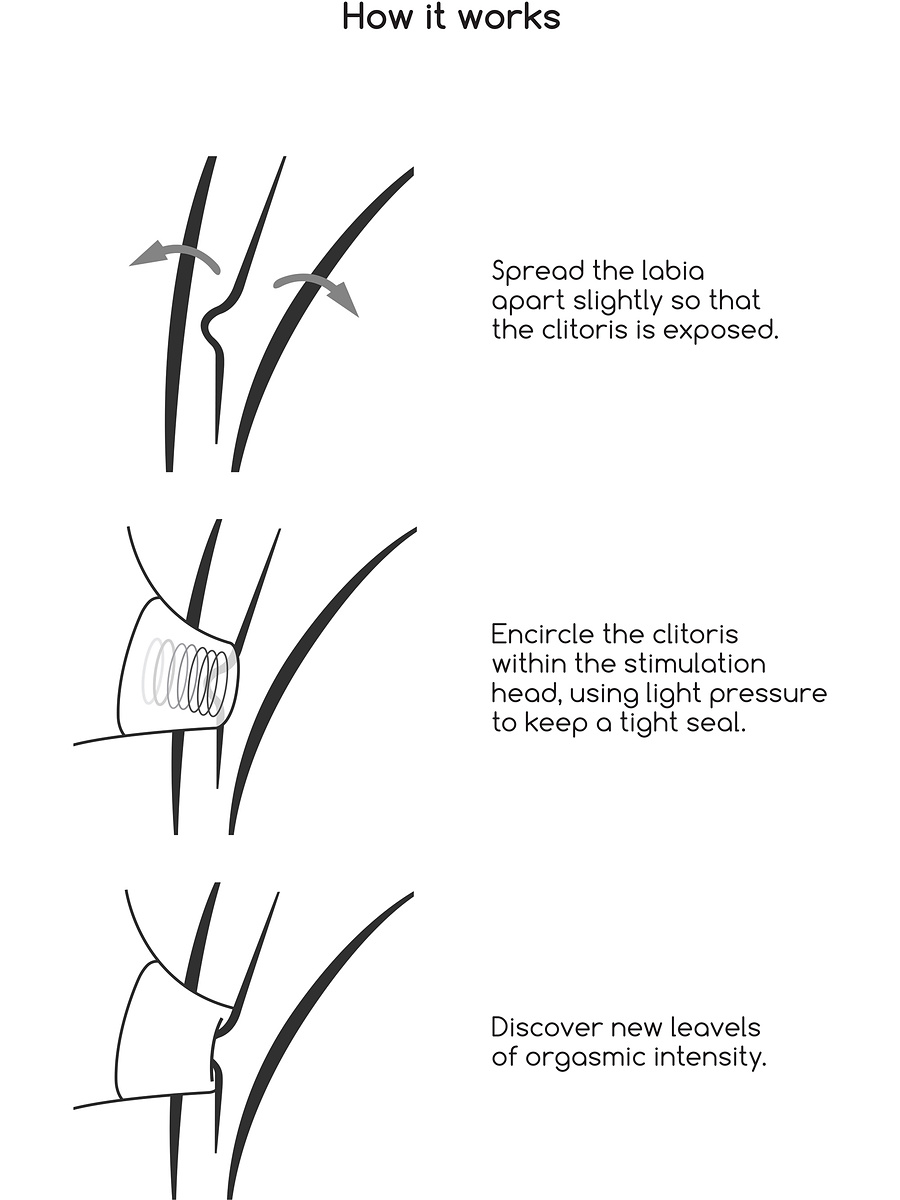 How it works

Spread the labia apart slightly so that the clitoris is exposed.

Encircle the clitoris within the stimulation head, using light pressure to keep a tight seal.

Discover new leavels of orgasmic intensity.