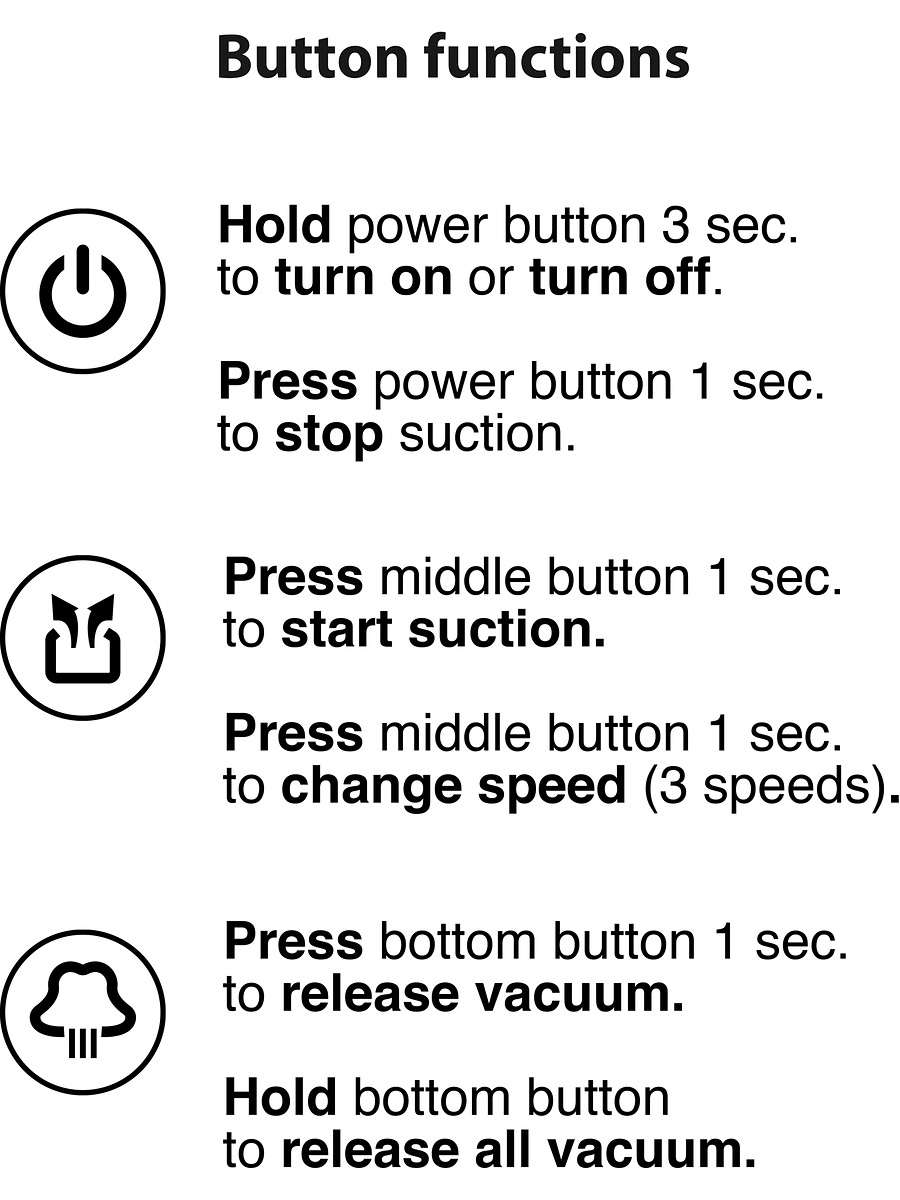 Button functions

Hold power button 3 sec. to turn on or turn off.

Press power button 1 sec. to stop suction.

Press middle button 1 sec. to start suction.

Press middle button 1 sec. to change speed (3 speeds).

Press bottom button 1 sec. to release vacuum.

Hold bottom button to release all vacuum.