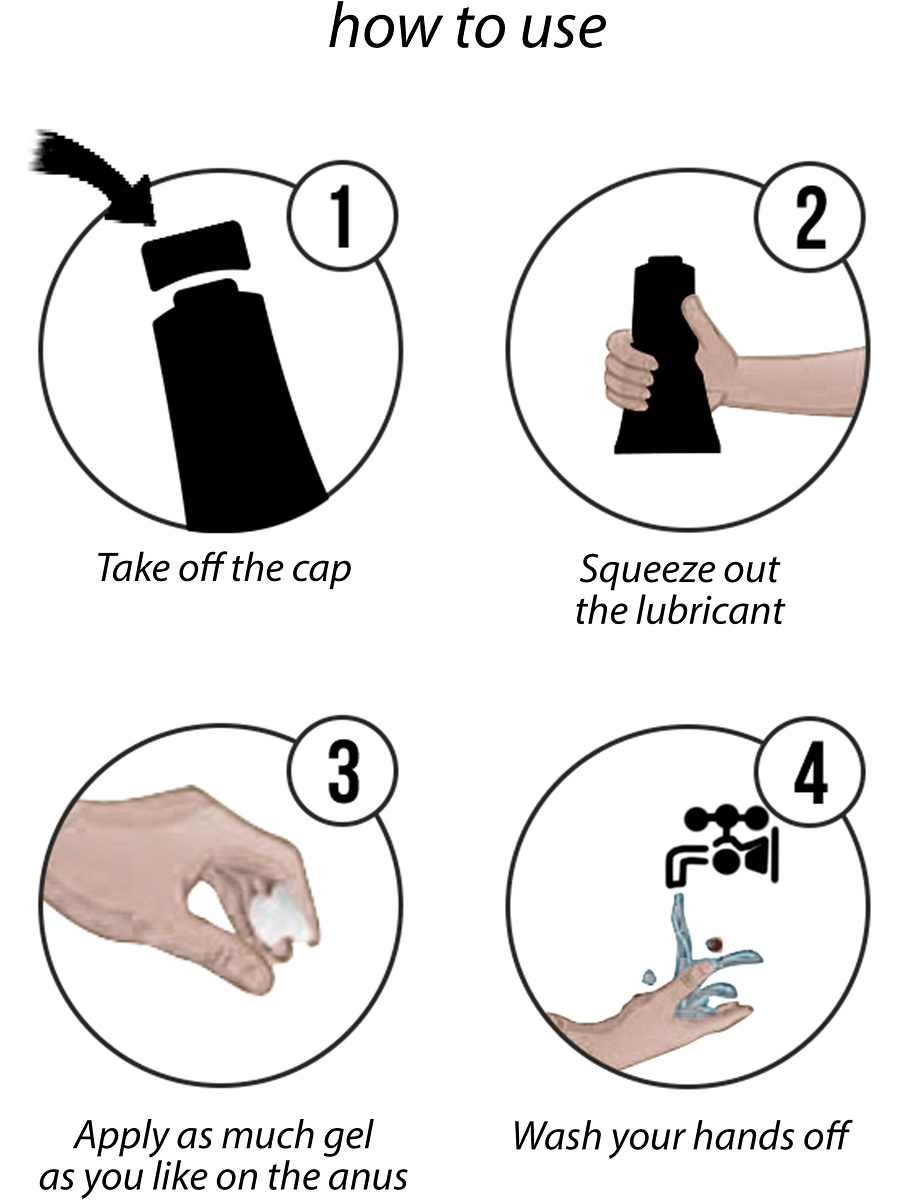 how to use

1

Take off the cap

2

Squeeze out the lubricant

3

Apply as much gel as you like on the anus

4

Wash your hands off