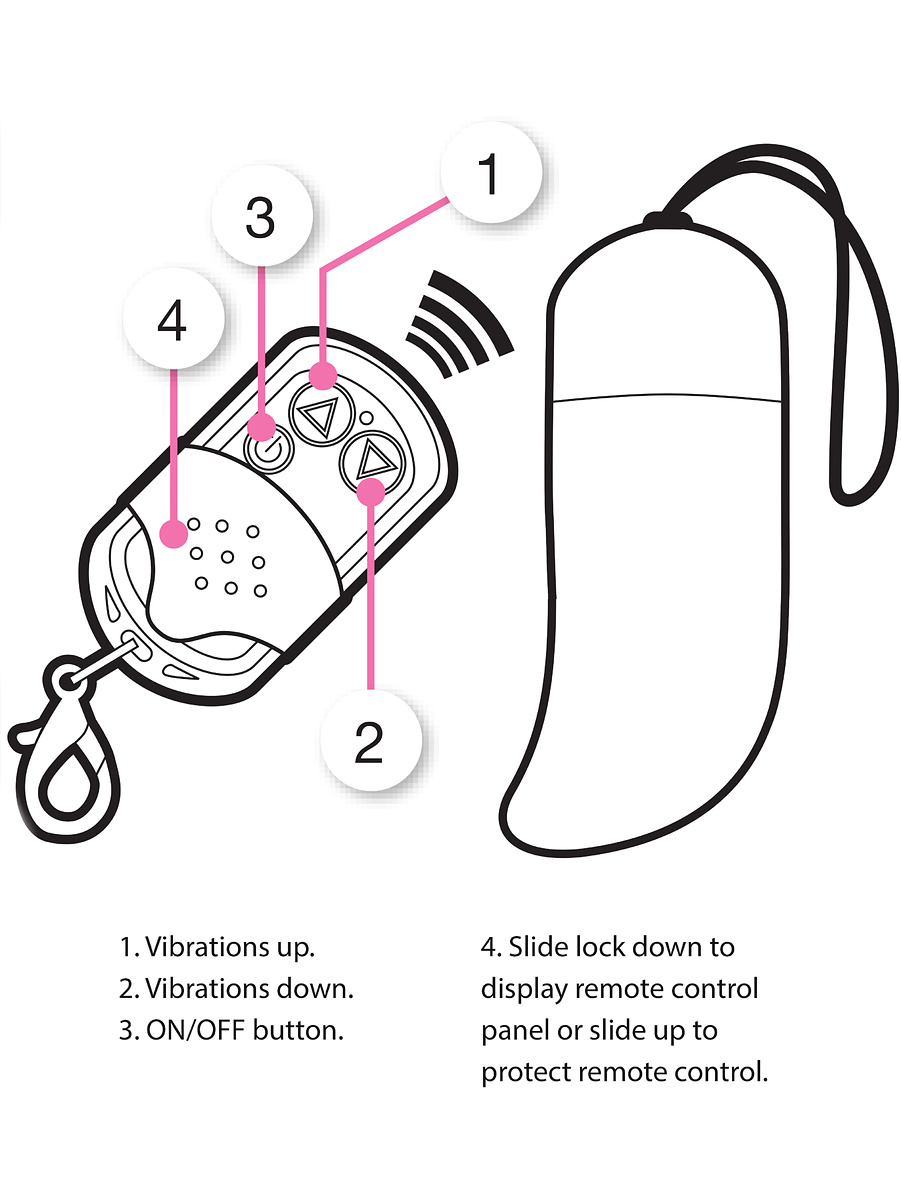 1

3

4

2

1. Vibrations up.
2. Vibrations down.
3. ON/OFF button.

4. Slide lock down to display remote control panel or slide up to protect remote control.