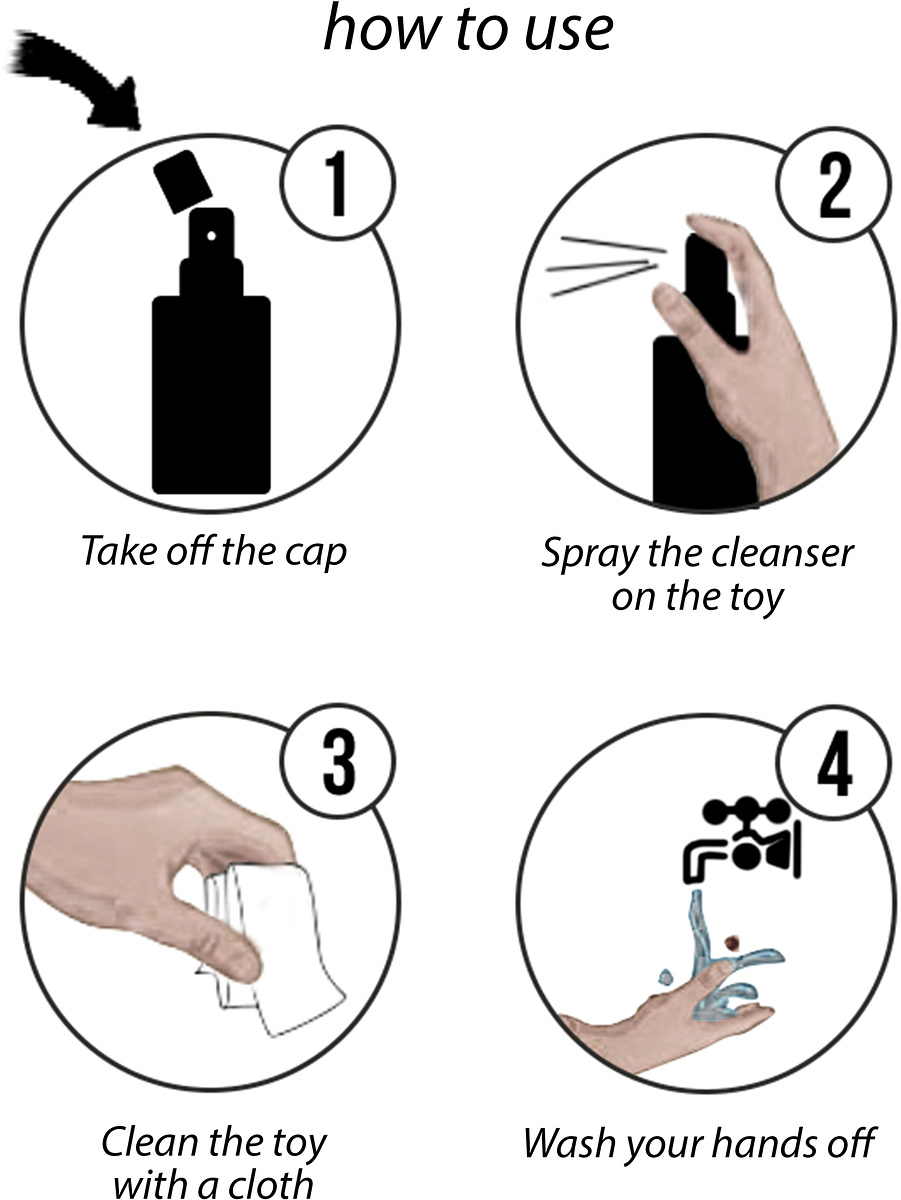 how to use

1

Take off the cap

2

Spray the cleanser on the toy

3

Clean the toy with a cloth

4

Wash your hands off