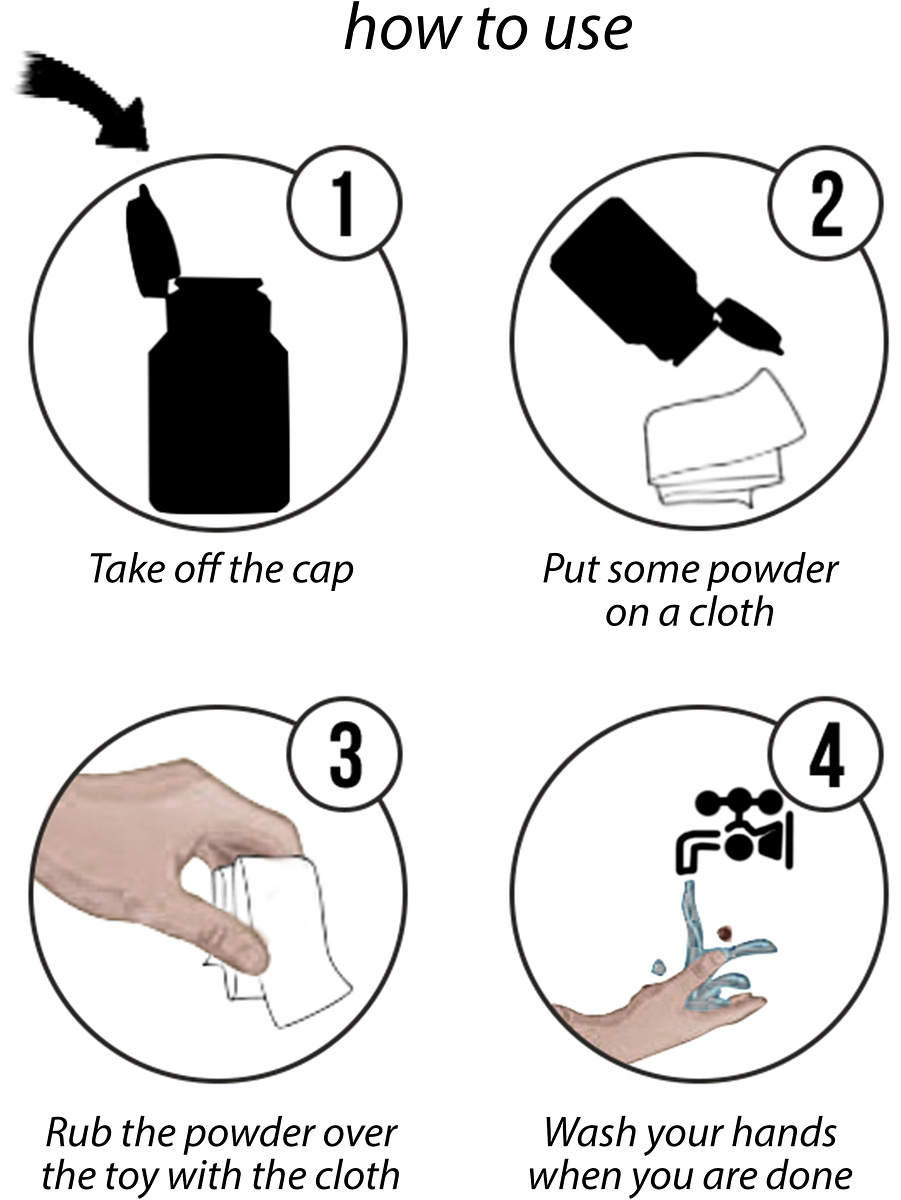 how to use

1

Take off the cap

2

Put some powder on a cloth

3

Rub the powder over the toy with the cloth

4

Wash your hands when you are done