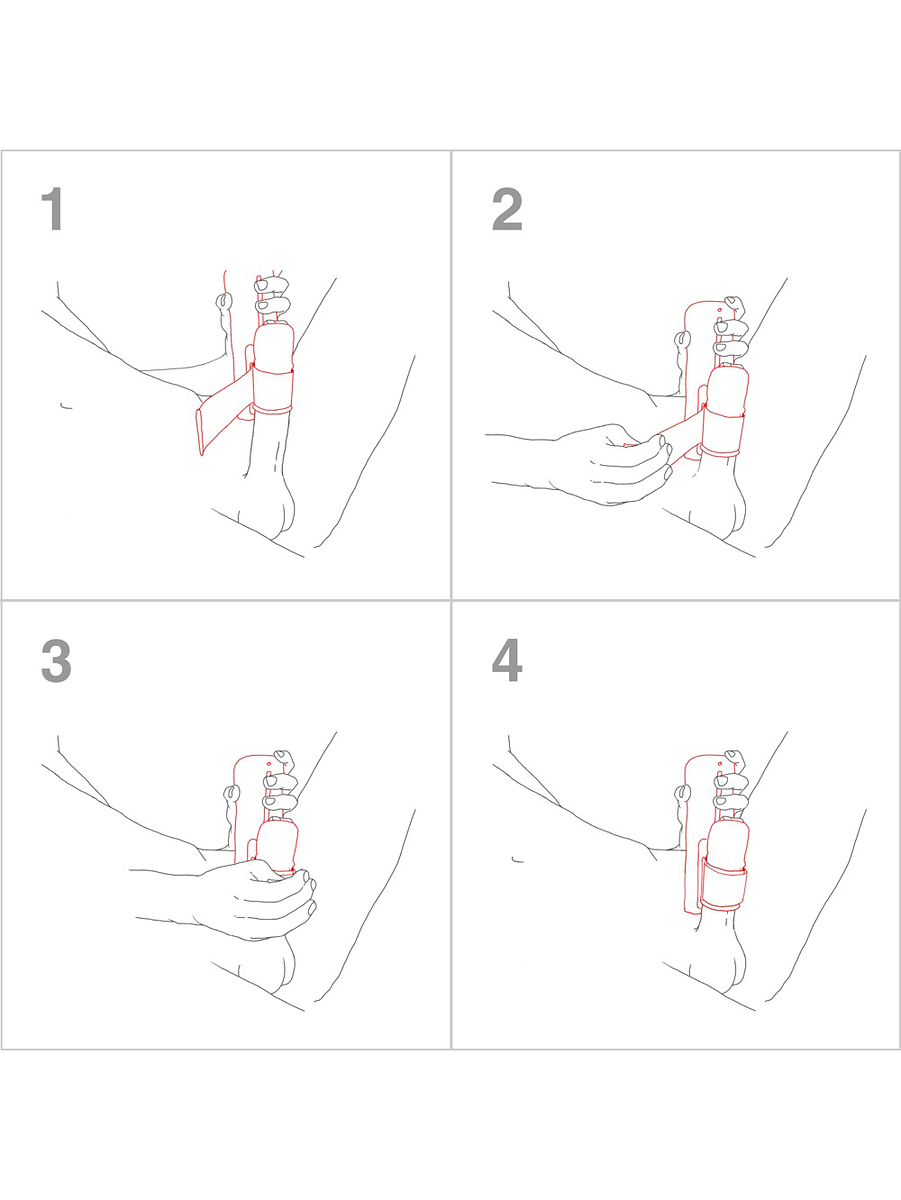 1

2

3

4