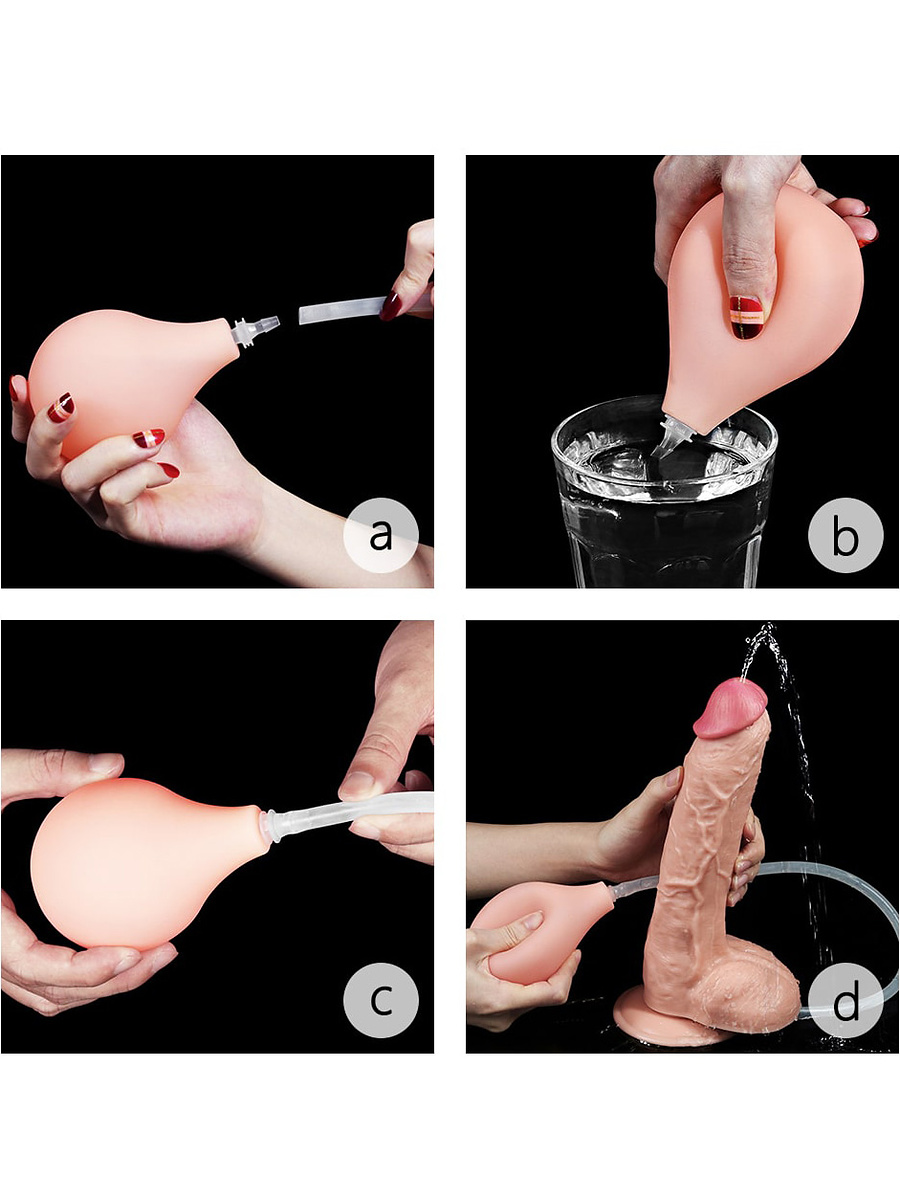 a

b

c

d