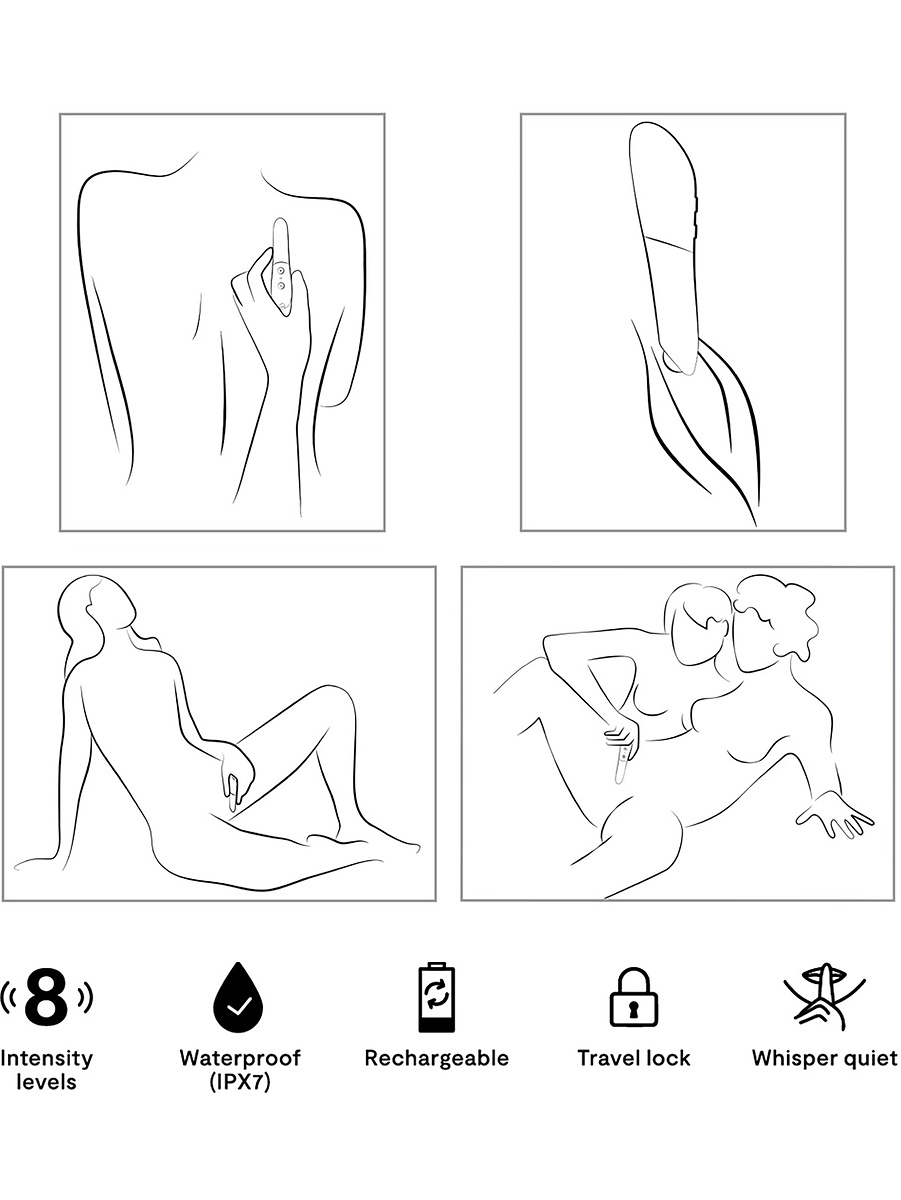 8
Intensity levels

Waterproof (IPX7)

Rechargeable

Travel lock

Whisper quiet