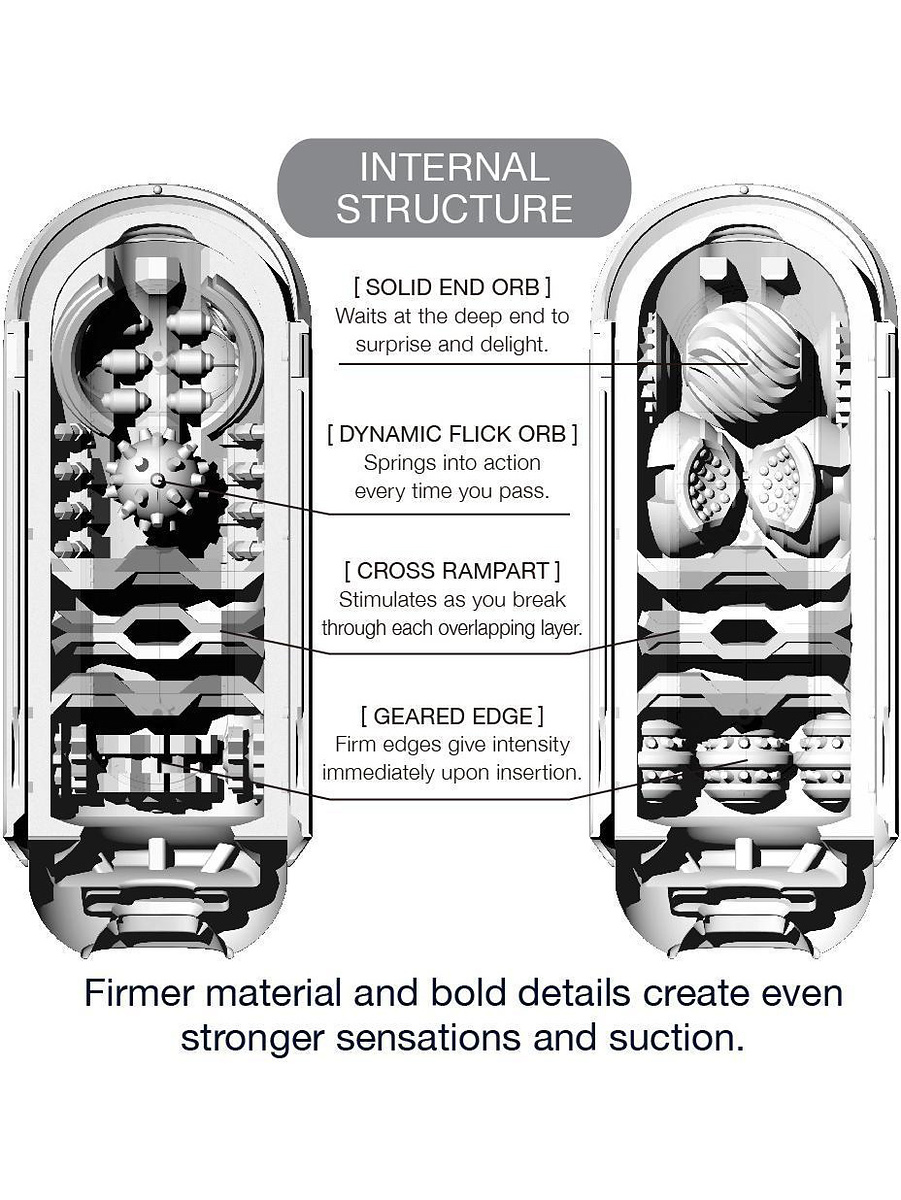 INTERNAL STRUCTURE

[ SOLID END ORB ]
Waits at the deep end to surprise and delight.

[ DYNAMIC FLICK ORB ]
Springs into action every time you pass.

[ CROSS RAMPART ]
Stimulates as you break through each overlapping layer.

[ GEARED EDGE ]
Firm edges give intensity immediately upon insertion.

Firmer material and bold details create even stronger sensations and suction.