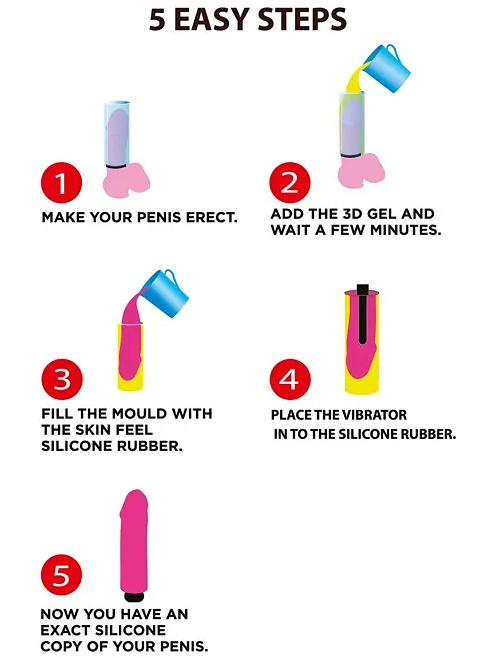 5 EASY STEPS

1
MAKE YOUR PENIS ERECT.

2
ADD THE 3D GEL AND WAIT A FEW MINUTES.

3
FILL THE MOULD WITH THE SKIN FEEL SILICONE RUBBER.

4
PLACE THE VIBRATOR IN TO THE SILICONE RUBBER.

5
NOW YOU HAVE AN EXACT SILICONE COPY OF YOUR PENIS.