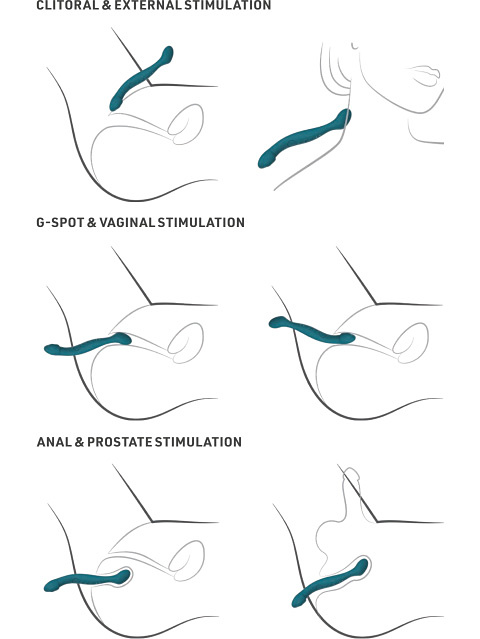 CLITORAL & EXTERNAL STIMULATION

G-SPOT & VAGINAL STIMULATION

ANAL & PROSTATE STIMULATION