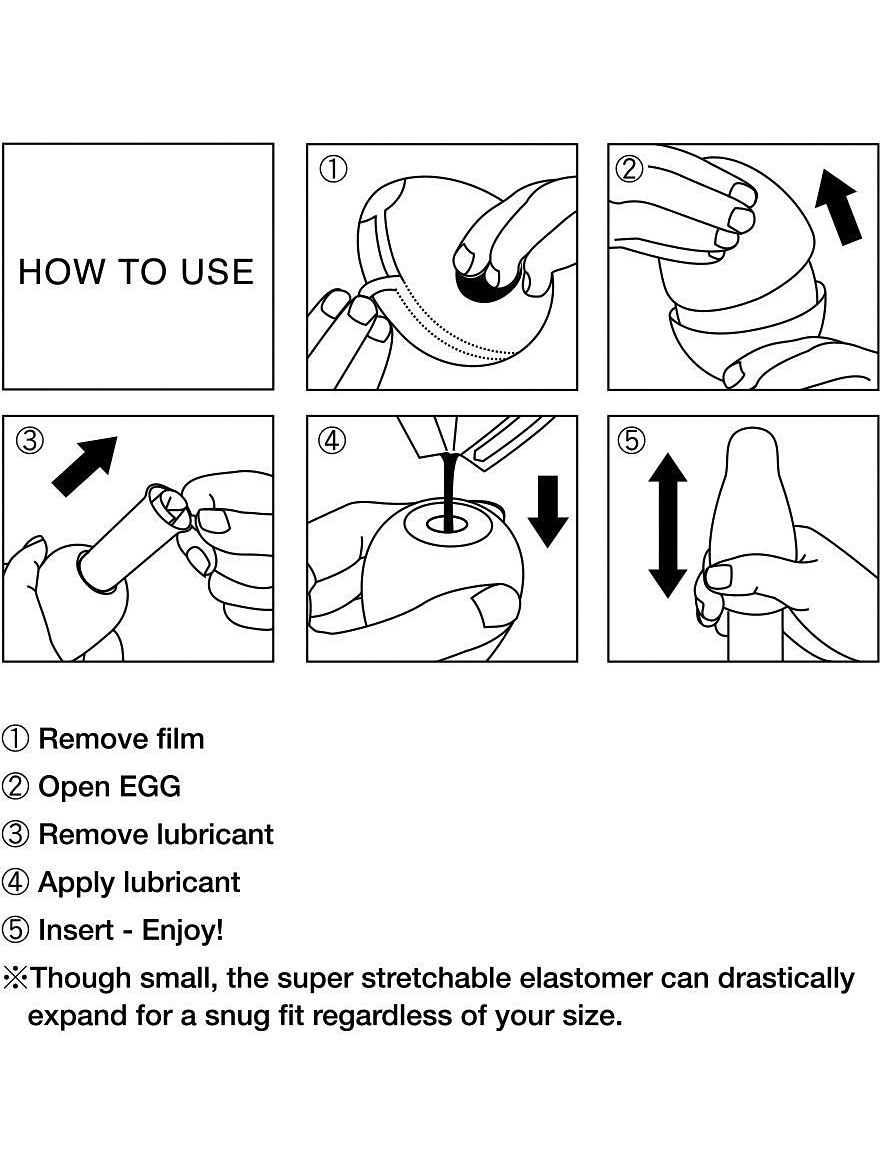 HOW TO USE

①

②

③

④

⑤

① Remove film
② Open EGG
③ Remove lubricant
④ Apply lubricant
⑤ Insert - Enjoy!
※Though small, the super stretchable elastomer can drastically expand for a snug fit regardless of your size.