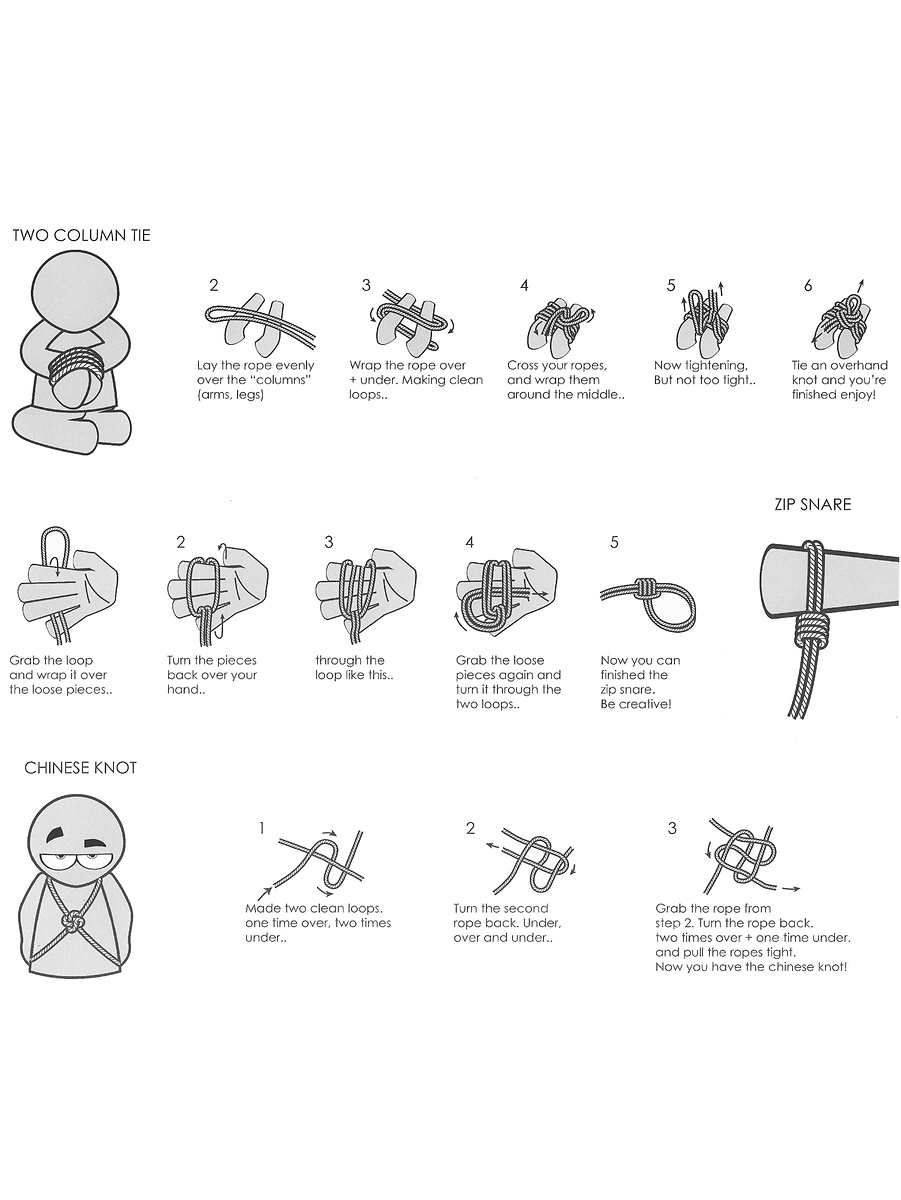 TWO COLUMN TIE

2
Lay the rope evenly over the "columns" (arms, legs)

3
Wrap the rope over + under. Making clean loops..

4
Cross your ropes, and wrap them around the middle..

5
Now tightening, But not too tight..

6
Tie an overhand knot and you're finished enjoy!

ZIP SNARE

Grab the loop and wrap it over the loose pieces..

2
Turn the pieces back over your hand..

3
through the loop like this..

4
Grab the loose pieces again and turn it through the two loops..

5
Now you can finished the zip snare. Be creative!

CHINESE KNOT

1
Made two clean loops, one time over, two times under..

2
Turn the second rope back. Under, over and under..

3
Grab the rope from step 2. Turn the rope back. two times over + one time under. and pull the ropes tight. Now you have the chinese knot!