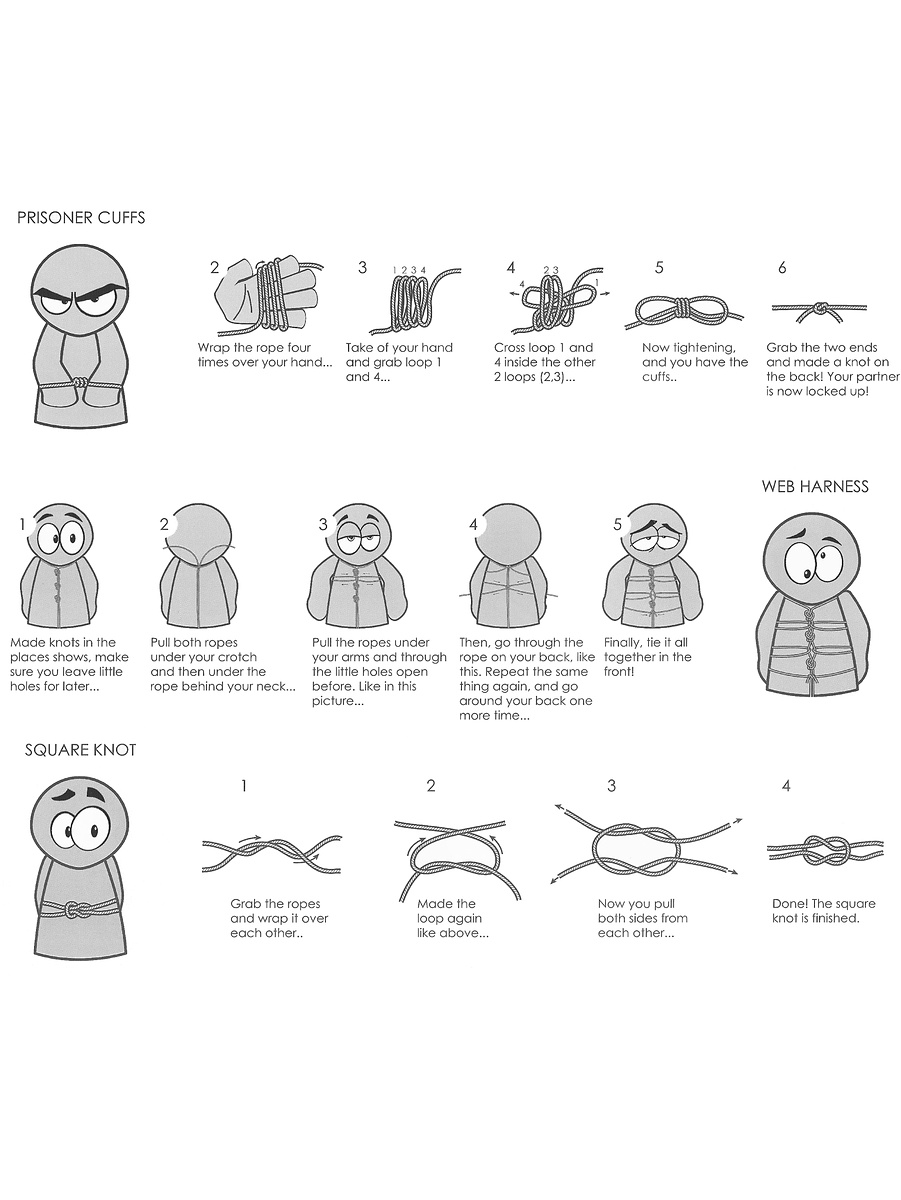 PRISONER CUFFS

2
Wrap the rope four times over your hand...

3
1 2 3 4
Take of your hand and grab loop 1 and 4...

4
2 3
4 1
Cross loop 1 and 4 inside the other 2 loops (2,3)...

5
Now tightening, and you have the cuffs..

6
Grab the two ends and made a knot on the back! Your partner is now locked up!

WEB HARNESS

1
Made knots in the places shows, make sure you leave little holes for later...

2
Pull both ropes under your crotch and then under the rope behind your neck...

3
Pull the ropes under your arms and through the little holes open before. Like in this picture...

4
Then, go through the rope on your back, like this. Repeat the same thing again, and go around your back one more time...

5
Finally, tie it all together in the front!

SQUARE KNOT

1
Grab the ropes and wrap it over each other..

2
Made the loop again like above...

3
Now you pull both sides from each other...

4
Done! The square knot is finished.