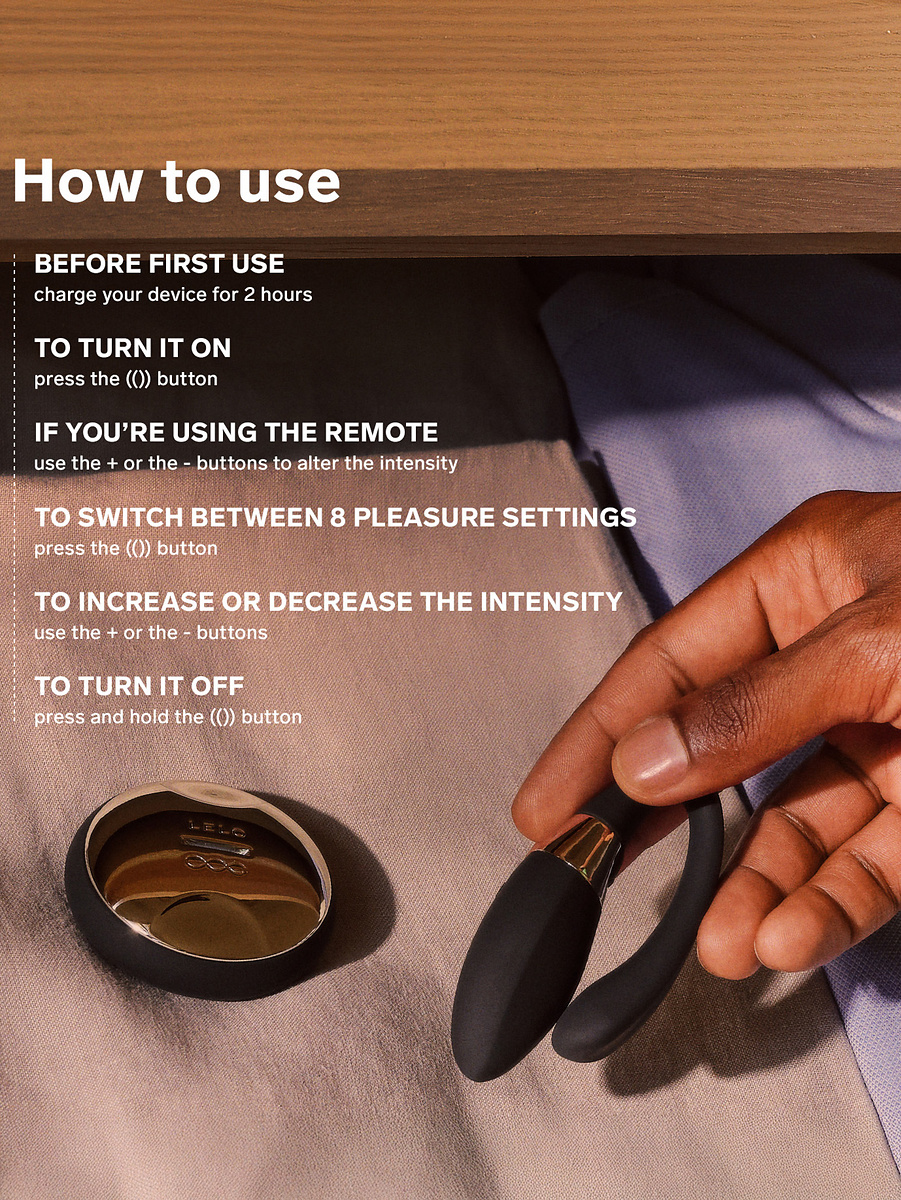 How to use

BEFORE FIRST USE
charge your device for 2 hours

TO TURN IT ON
press the (()) button

IF YOU'RE USING THE REMOTE
use the + or the - buttons to alter the intensity

TO SWITCH BETWEEN 8 PLEASURE SETTINGS
press the (()) button

TO INCREASE OR DECREASE THE INTENSITY
use the + or the - buttons

TO TURN IT OFF
press and hold the (()) button

LELO