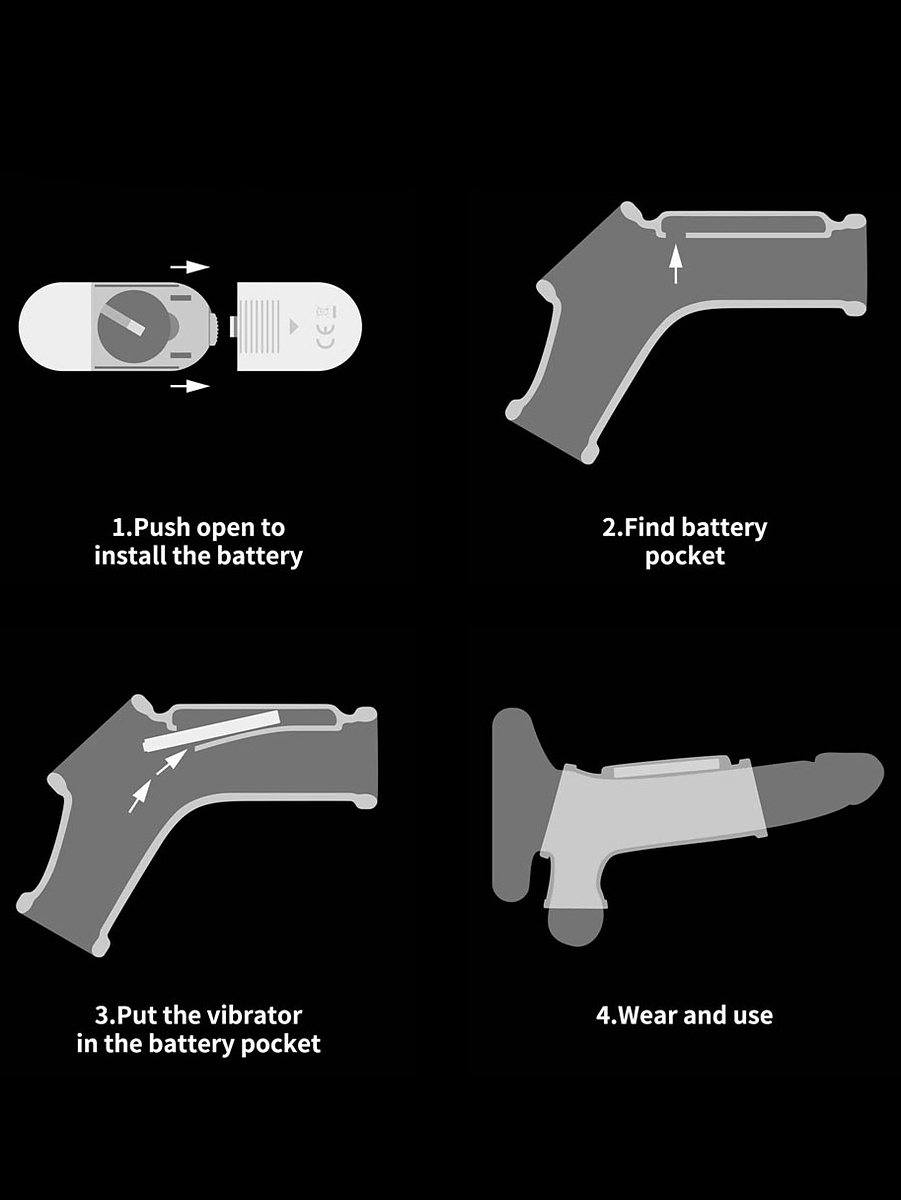 CE

1.Push open to install the battery

2.Find battery pocket

3.Put the vibrator in the battery pocket

4.Wear and use