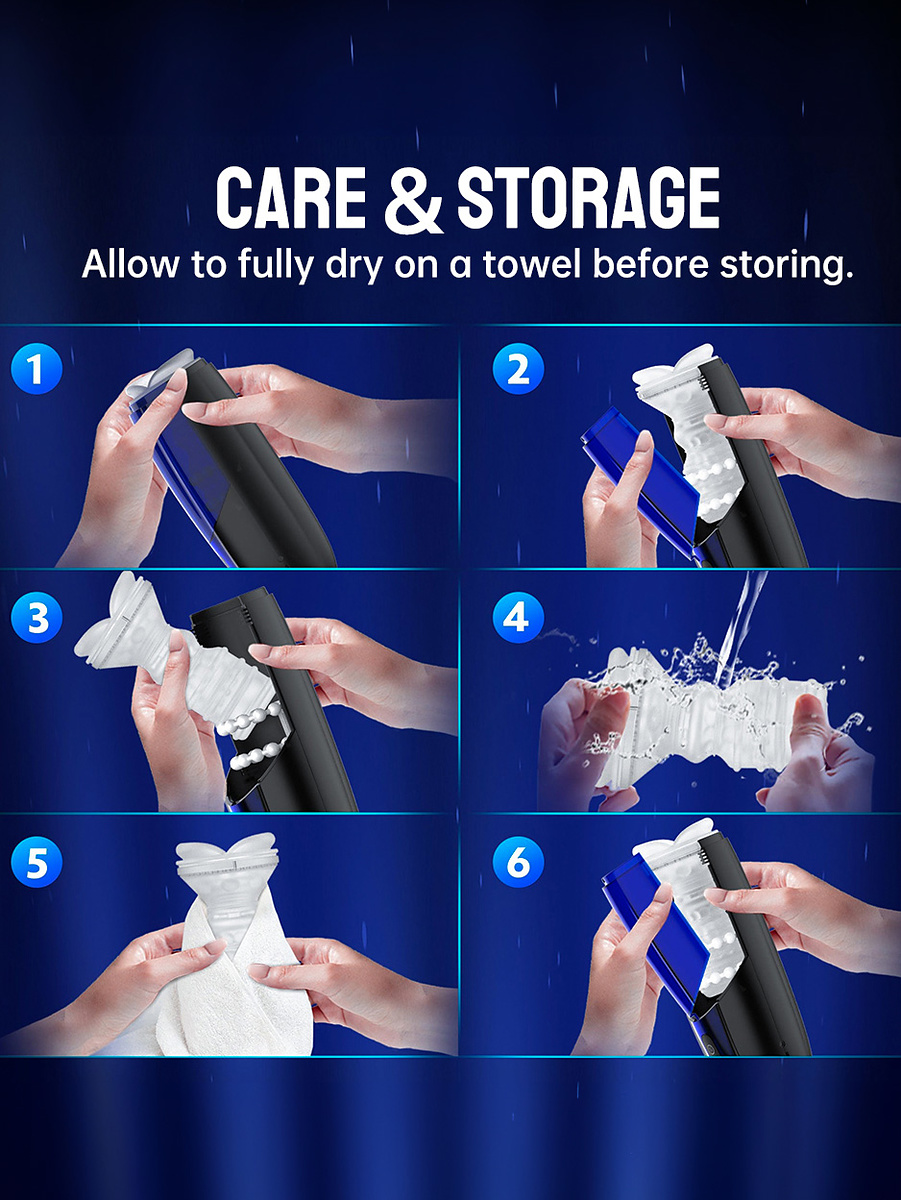 CARE & STORAGE
Allow to fully dry on a towel before storing.

1

2

3

4

5

6