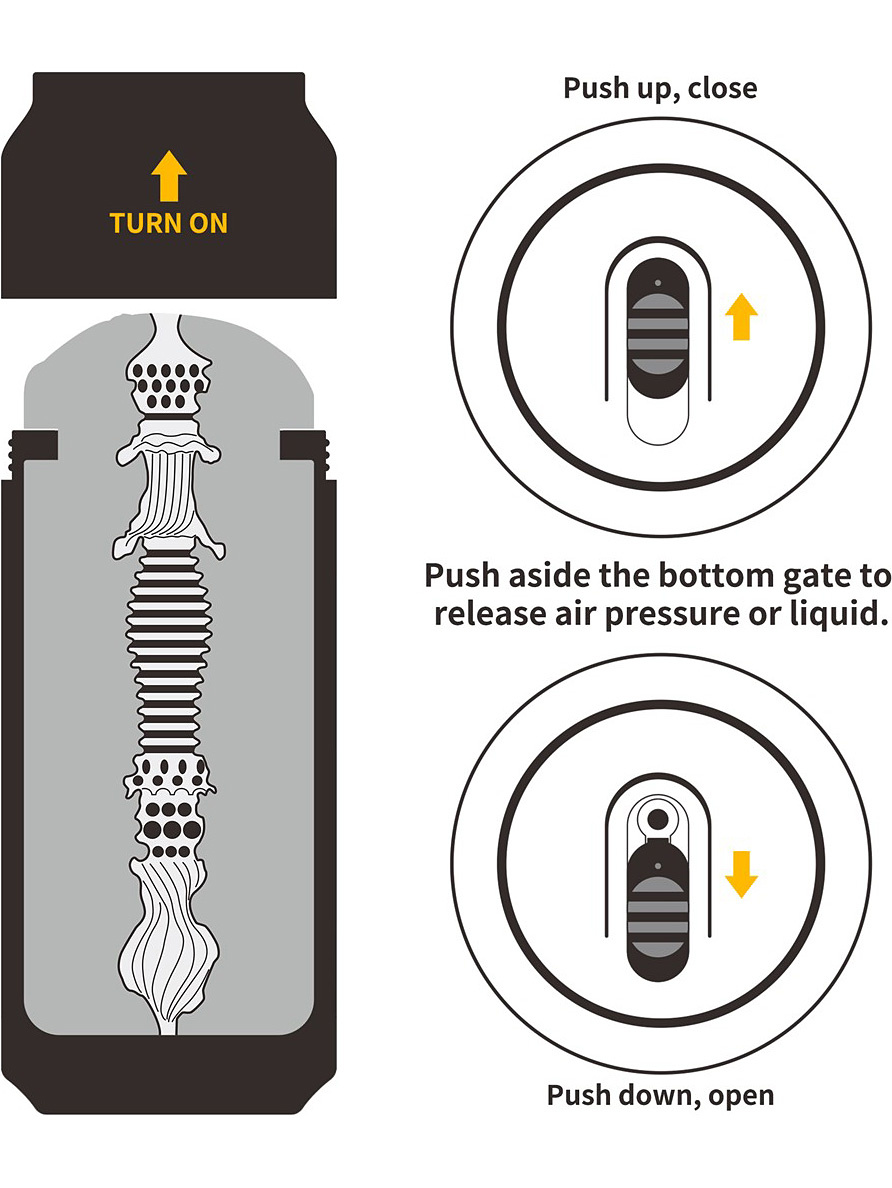 TURN ON

Push up, close

Push aside the bottom gate to release air pressure or liquid.

Push down, open