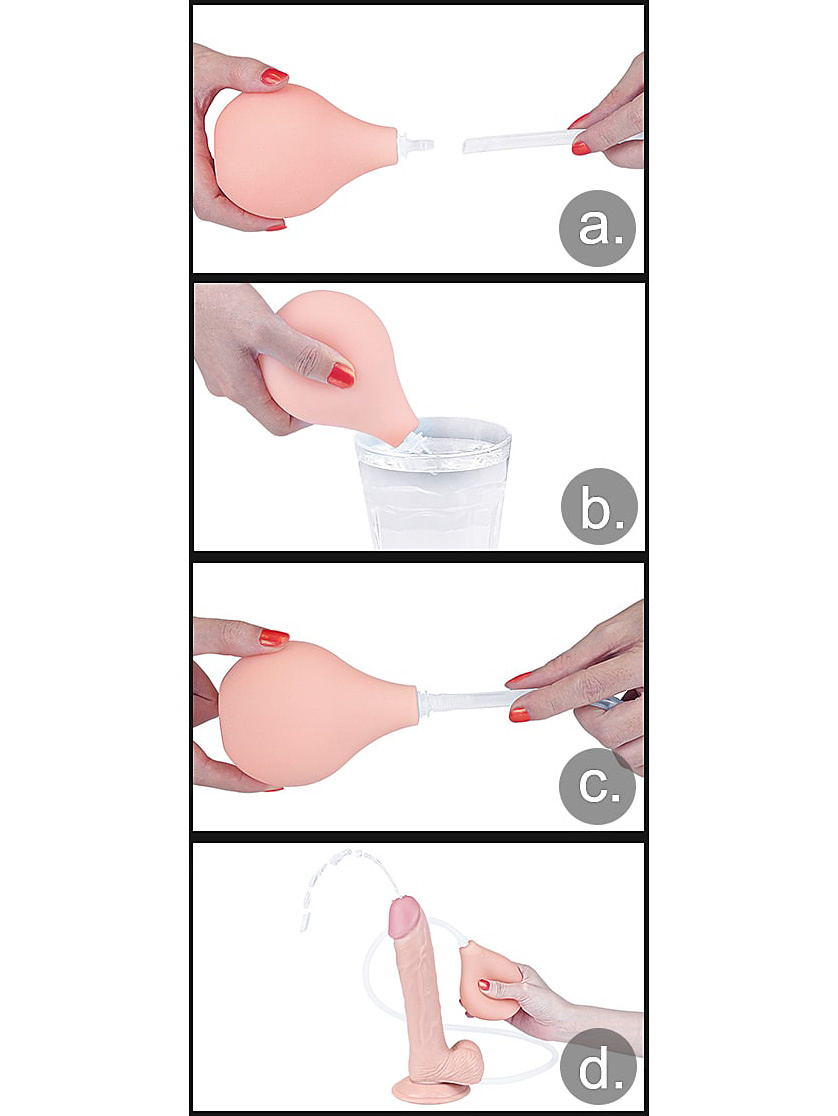 a.

b.

c.

d.