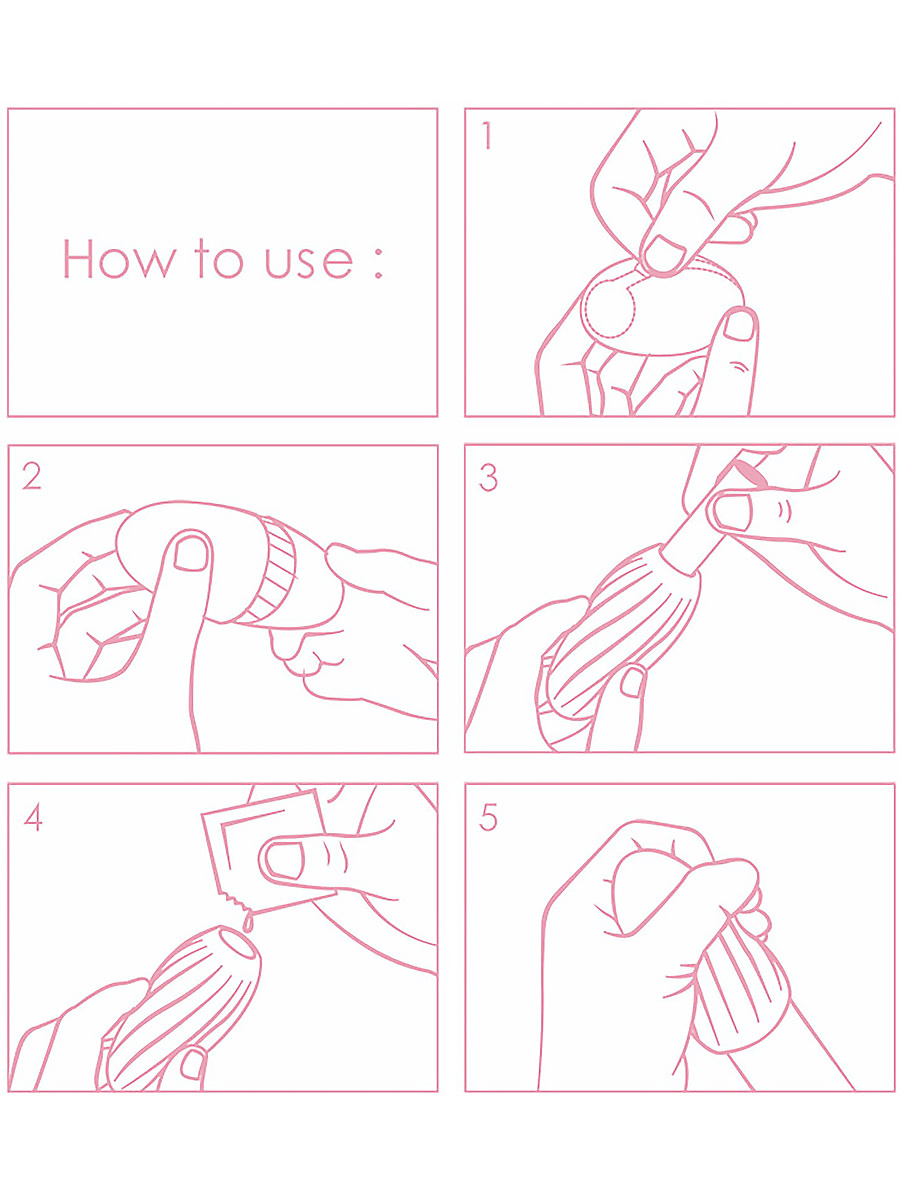 How to use :

1

2

3

4

5