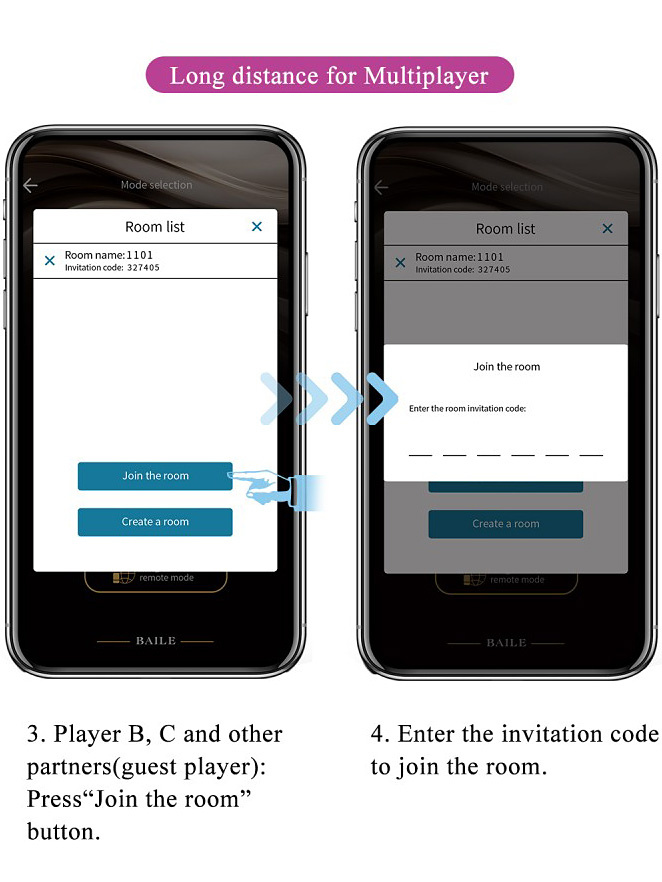 Long distance for Multiplayer

Mode selection

Room list

Room name: 1101
Invitation code: 327405

Join the room

Create a room

remote mode

BAILE

Mode selection

Room list

Room name: 1101
Invitation code: 327405

Join the room

Enter the room invitation code:

Create a room

remote mode

BAILE

3. Player B, C and other partners(guest player): Press“Join the room” button.

4. Enter the invitation code to join the room.