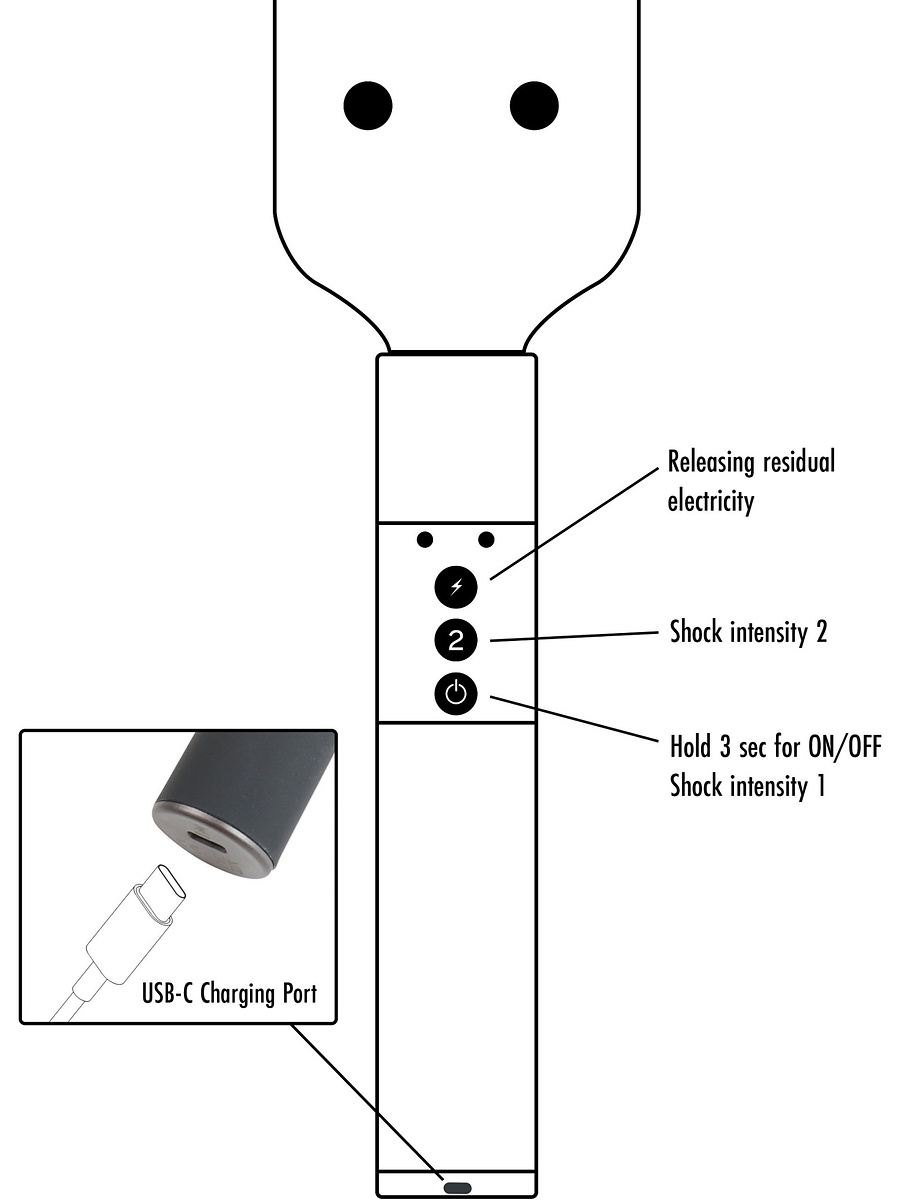 Releasing residual electricity

2

Shock intensity 2

Hold 3 sec for ON/OFF
Shock intensity 1

USB-C Charging Port