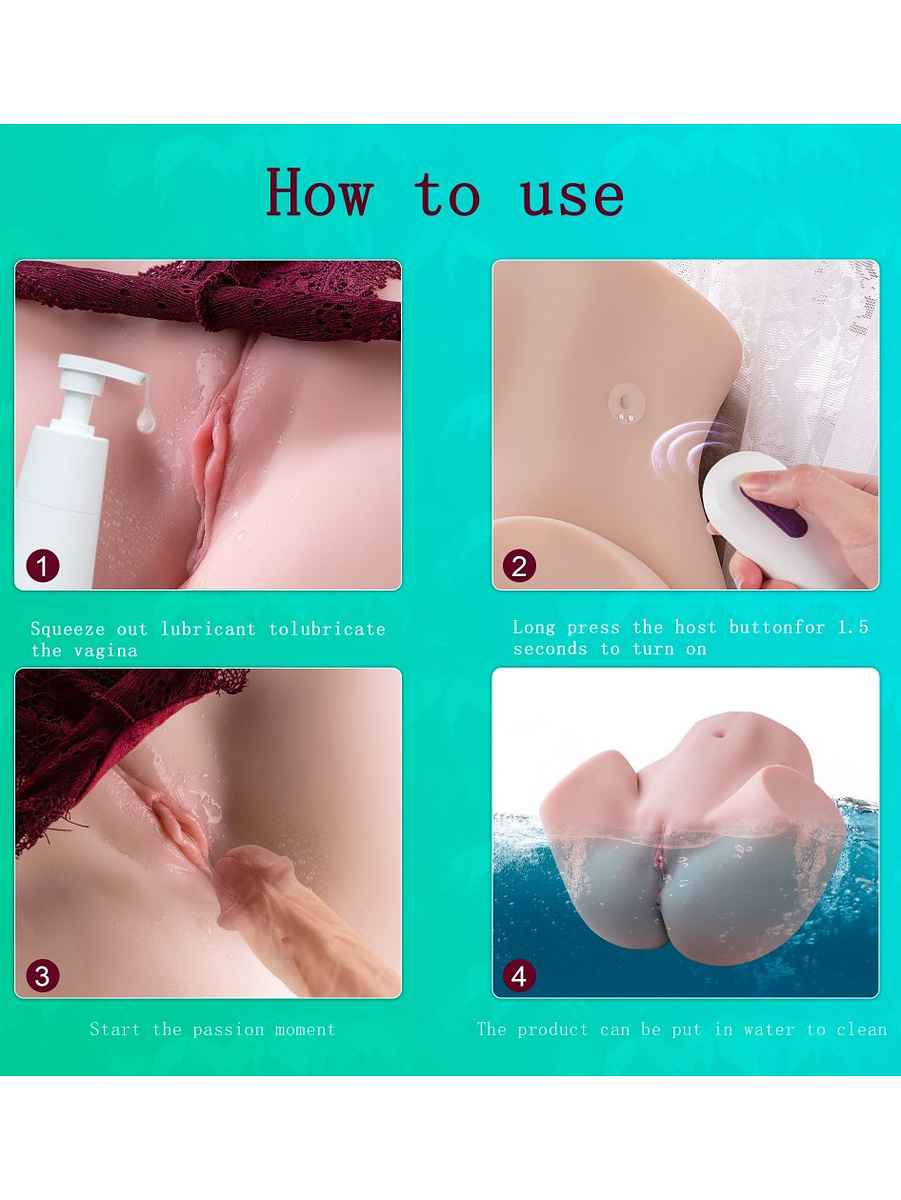 How to use

1

Squeeze out lubricant tolubricate the vagina

2

Long press the host buttonfor 1.5 seconds to turn on

3

Start the passion moment

4

The product can be put in water to clean