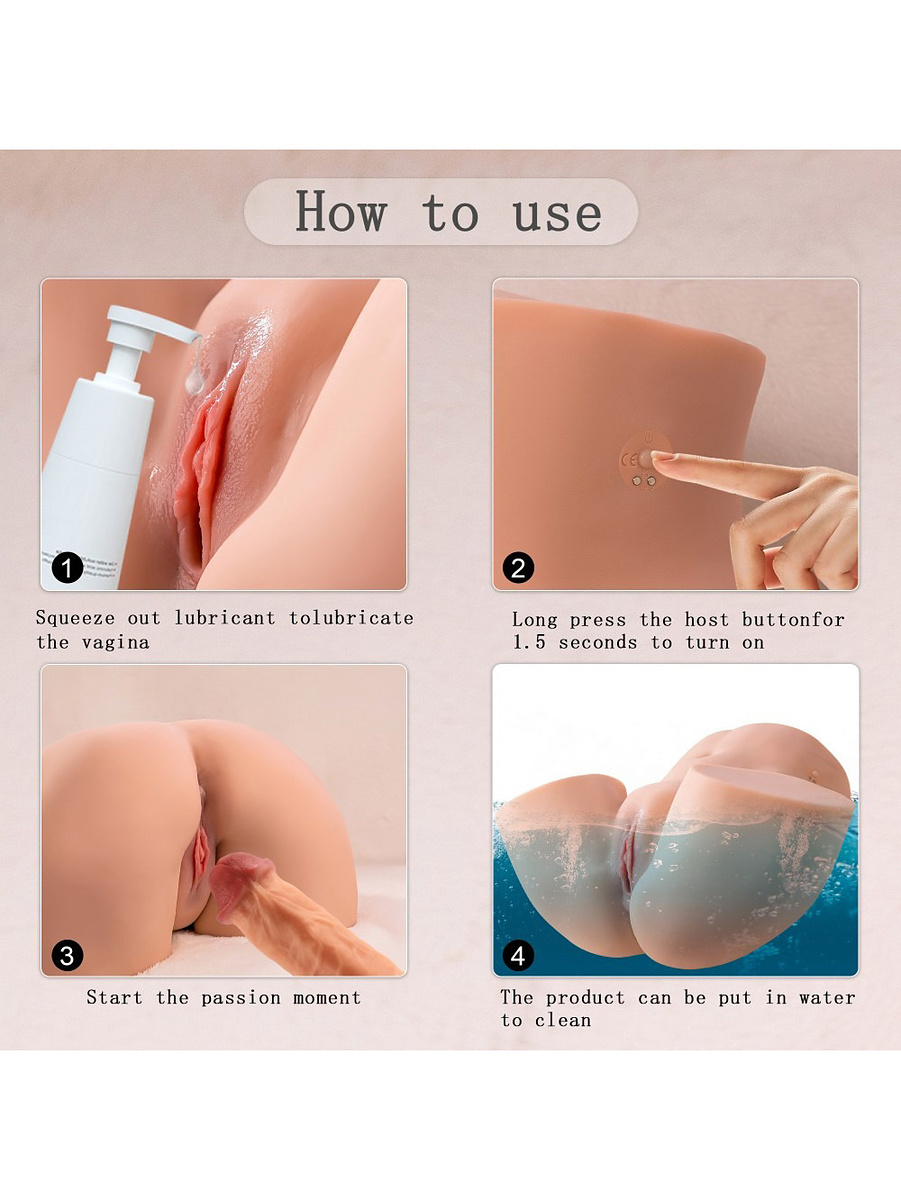 How to use

1

Squeeze out lubricant tolubricate the vagina

2

Long press the host buttonfor 1.5 seconds to turn on

3

Start the passion moment

4

The product can be put in water to clean