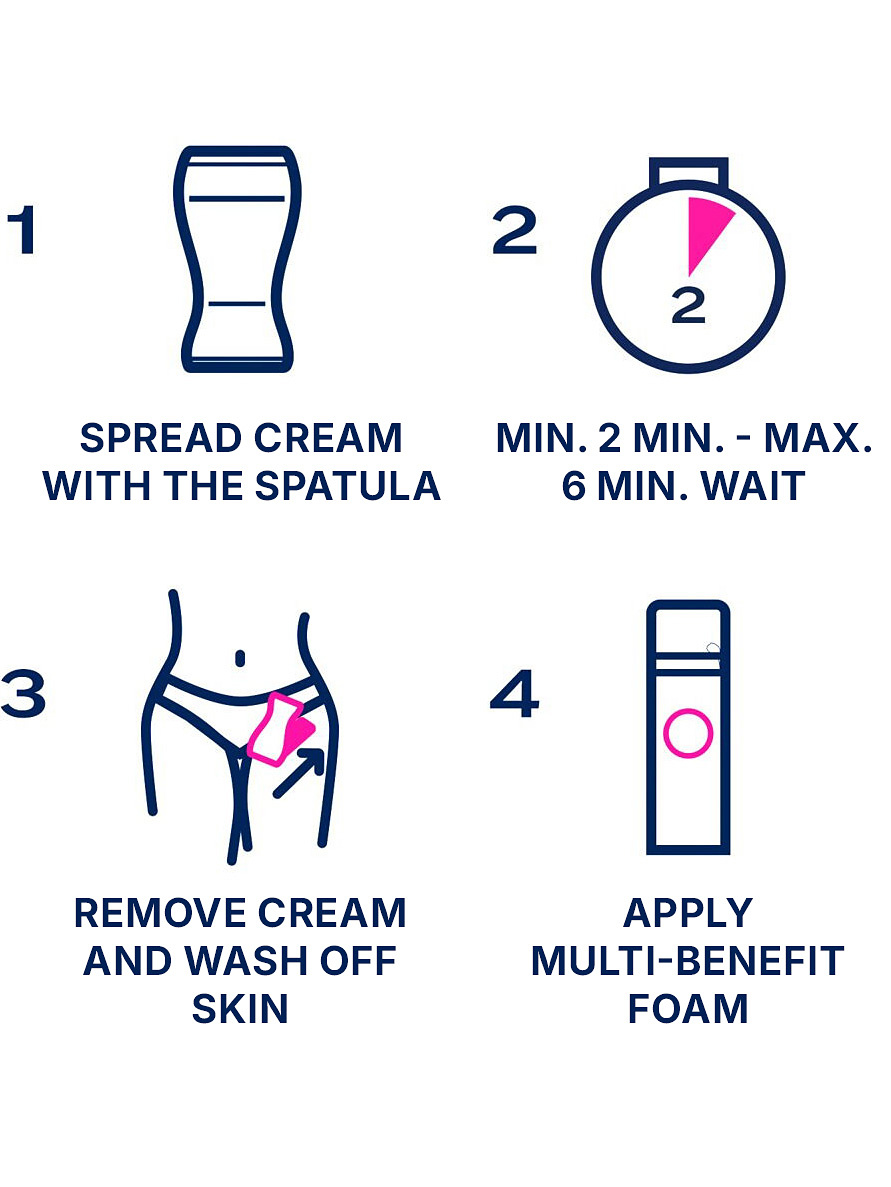 1

SPREAD CREAM WITH THE SPATULA

2

2

MIN. 2 MIN. - MAX. 6 MIN. WAIT

3

REMOVE CREAM AND WASH OFF SKIN

4

APPLY MULTI-BENEFIT FOAM