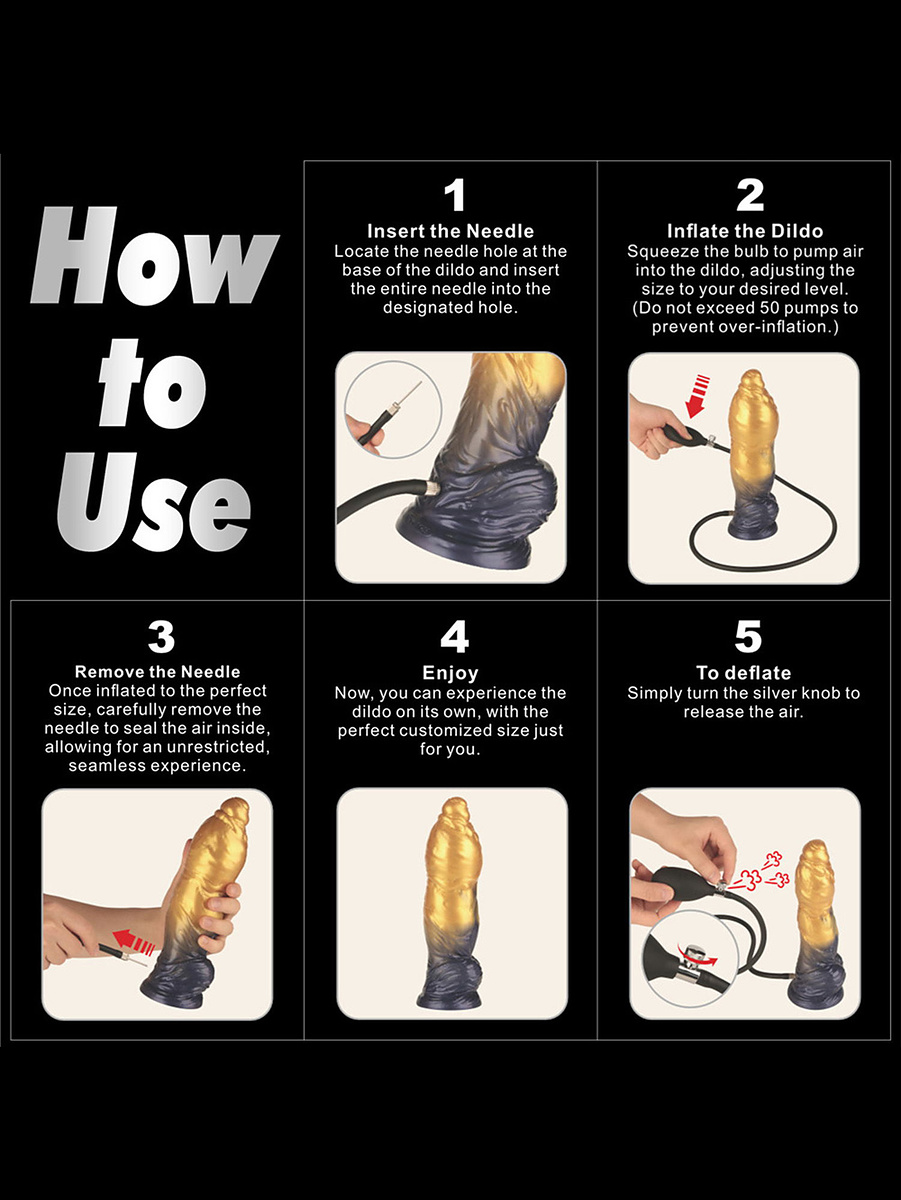 How to Use

1
Insert the Needle
Locate the needle hole at the base of the dildo and insert the entire needle into the designated hole.

2
Inflate the Dildo
Squeeze the bulb to pump air into the dildo, adjusting the size to your desired level. (Do not exceed 50 pumps to prevent over-inflation.)

3
Remove the Needle
Once inflated to the perfect size, carefully remove the needle to seal the air inside, allowing for an unrestricted, seamless experience.

4
Enjoy
Now, you can experience the dildo on its own, with the perfect customized size just for you.

5
To deflate
Simply turn the silver knob to release the air.